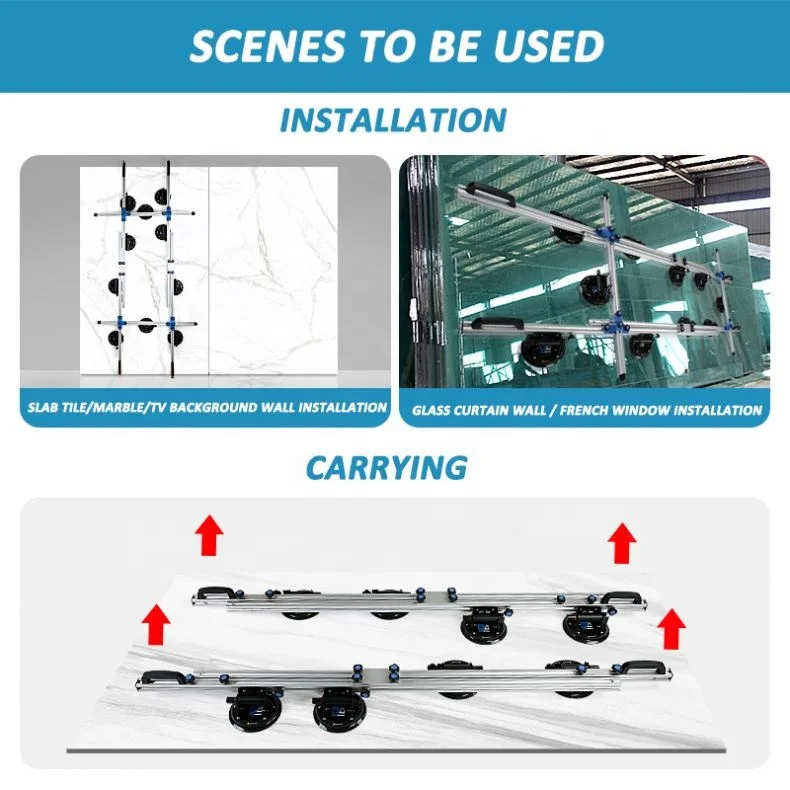 SCENES TO BE USED

INSTALLATION

SLAB TILE/MARBLE/TV BACKGROUND WALL INSTALLATION

GLASS CURTAIN WALL / FRENCH WINDOW INSTALLATION

CARRYING