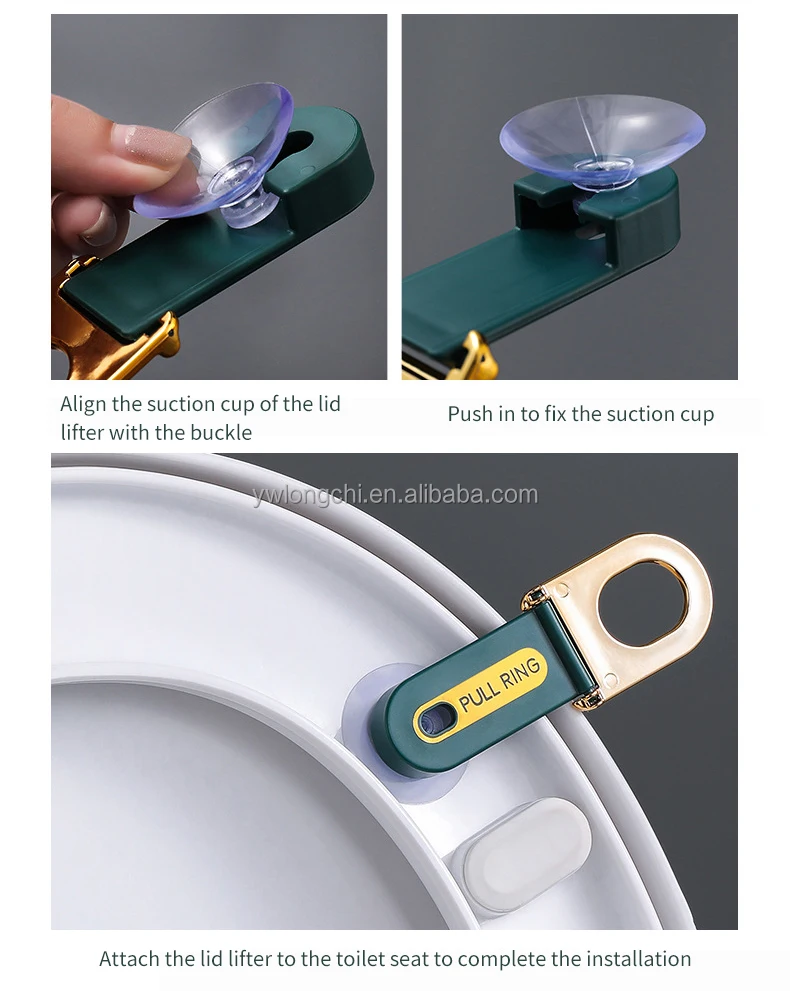 Align the suction cup of the lid lifter with the buckle

Push in to fix the suction cup

ywlongchi.en.alibaba.com

PULL RING

Attach the lid lifter to the toilet seat to complete the installation