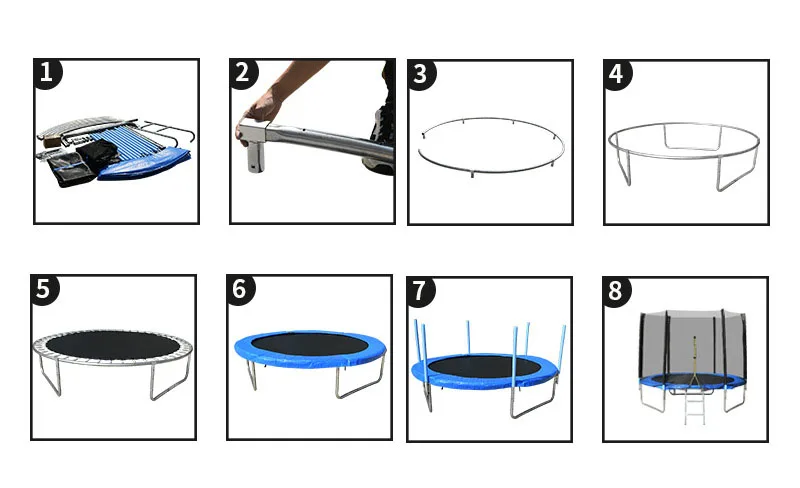 1

2

3

4

5

6

7

8