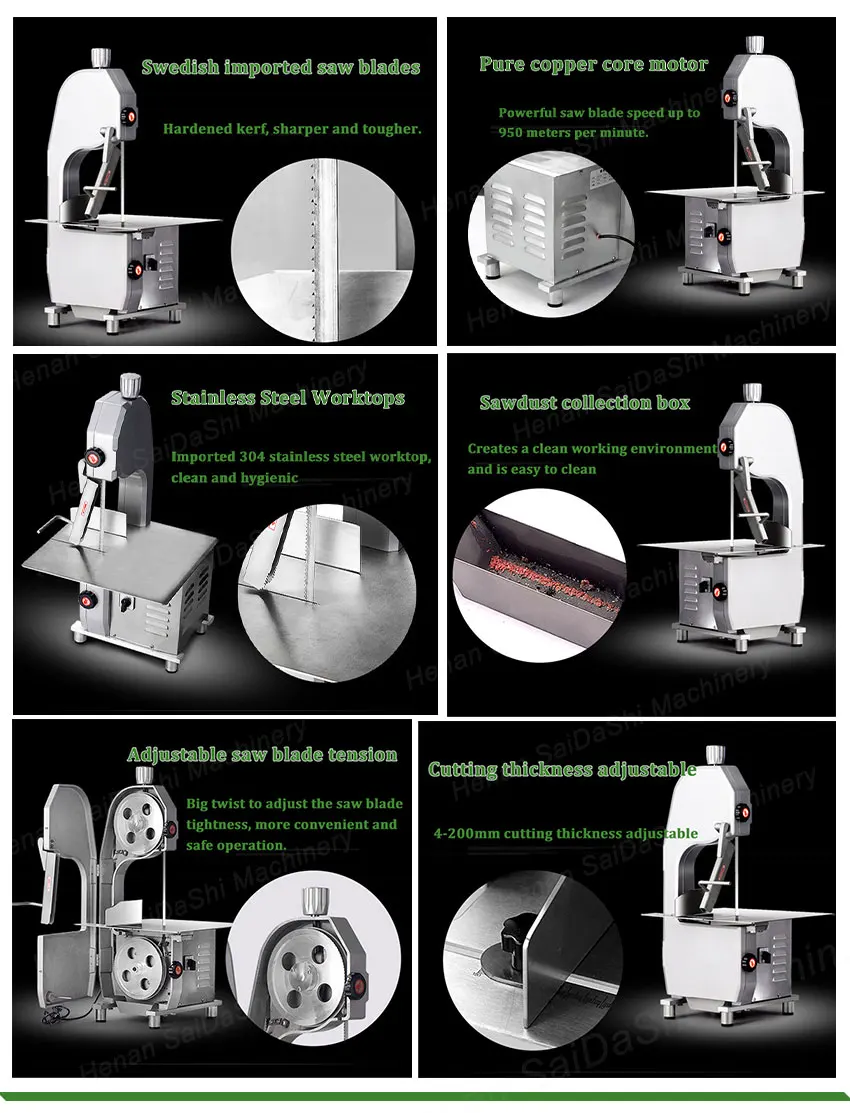 Swedish imported saw blades

Hardened kerf, sharper and tougher.

Pure copper core motor

Powerful saw blade speed up to 950 meters per minute.

Stainless Steel Worktops

Imported 304 stainless steel worktop, clean and hygienic

Sawdust collection box

Creates a clean working environment and is easy to clean

Adjustable saw blade tension

Big twist to adjust the saw blade tightness, more convenient and safe operation.

Cutting thickness adjustable

4-200mm cutting thickness adjustable

Henan SaiDaShi Machinery