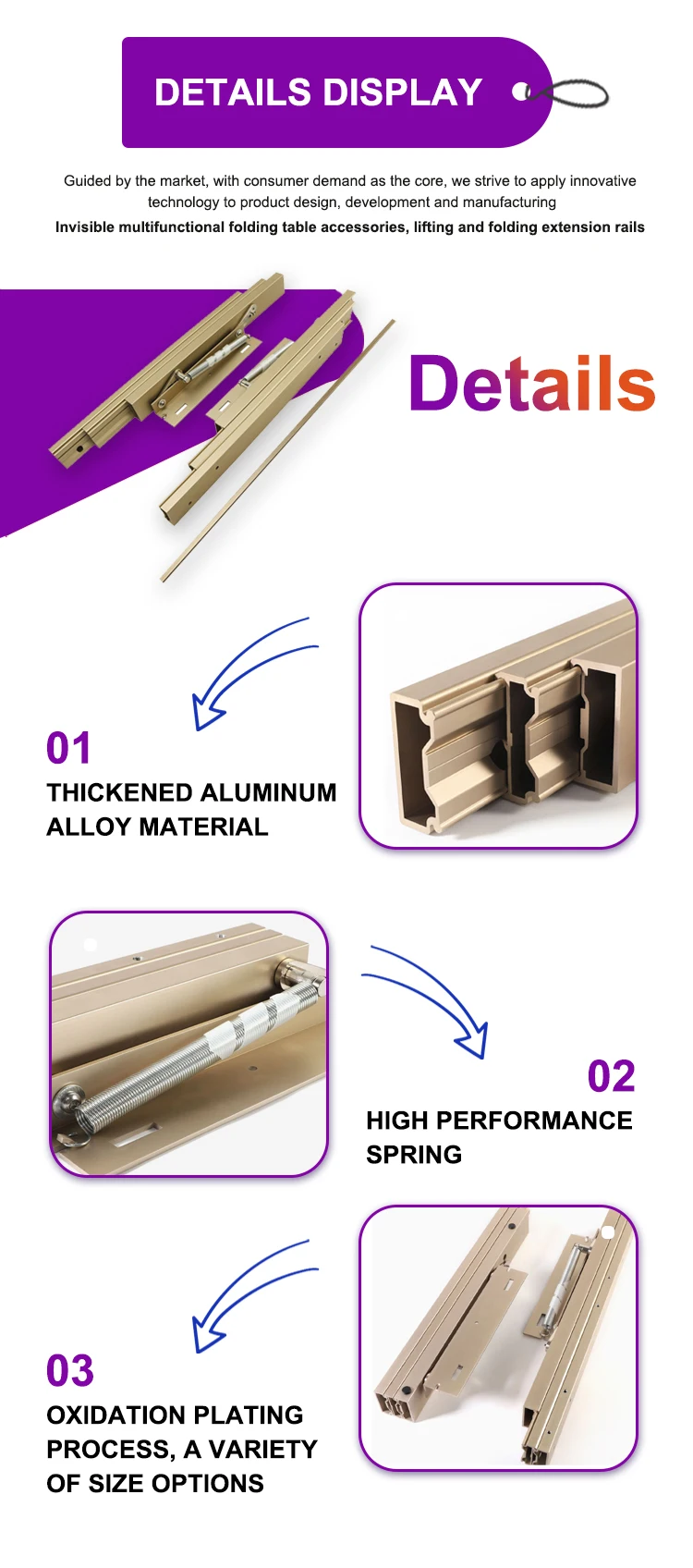 DETAILS DISPLAY

Guided by the market, with consumer demand as the core, we strive to apply innovative technology to product design, development and manufacturing

Invisible multifunctional folding table accessories, lifting and folding extension rails

Details

01
THICKENED ALUMINUM ALLOY MATERIAL

02
HIGH PERFORMANCE SPRING

03
OXIDATION PLATING PROCESS, A VARIETY OF SIZE OPTIONS