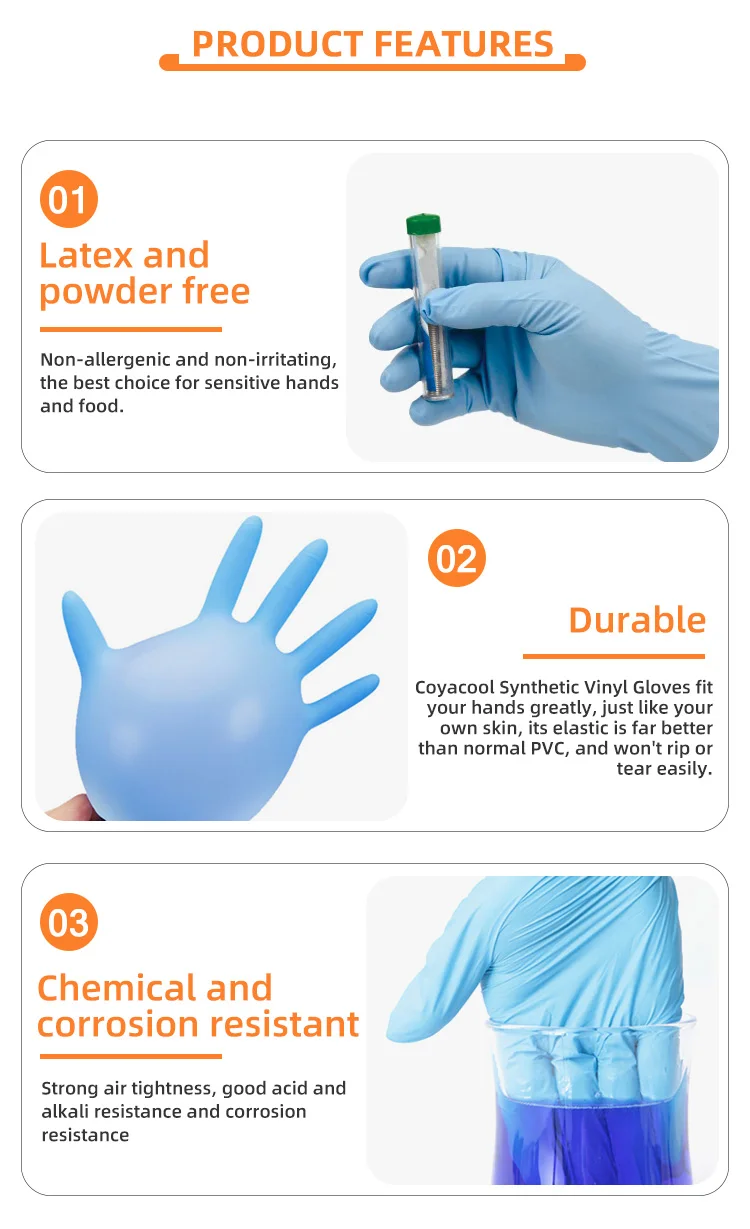 PRODUCT FEATURES

01

Latex and powder free

Non-allergenic and non-irritating, the best choice for sensitive hands and food.

02

Durable

Coyacool Synthetic Vinyl Gloves fit your hands greatly, just like your own skin, its elastic is far better than normal PVC, and won't rip or tear easily.

03

Chemical and corrosion resistant

Strong air tightness, good acid and alkali resistance and corrosion resistance