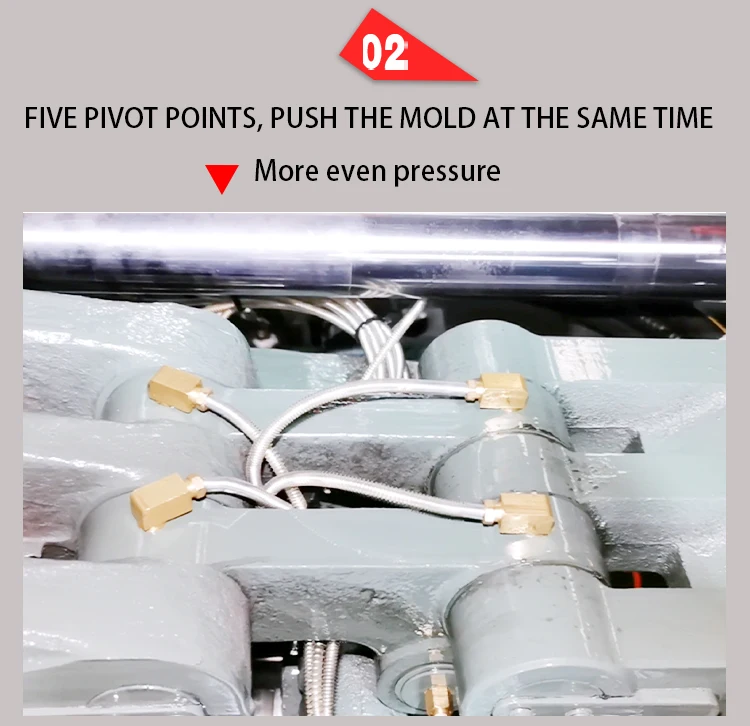 02

FIVE PIVOT POINTS, PUSH THE MOLD AT THE SAME TIME

More even pressure