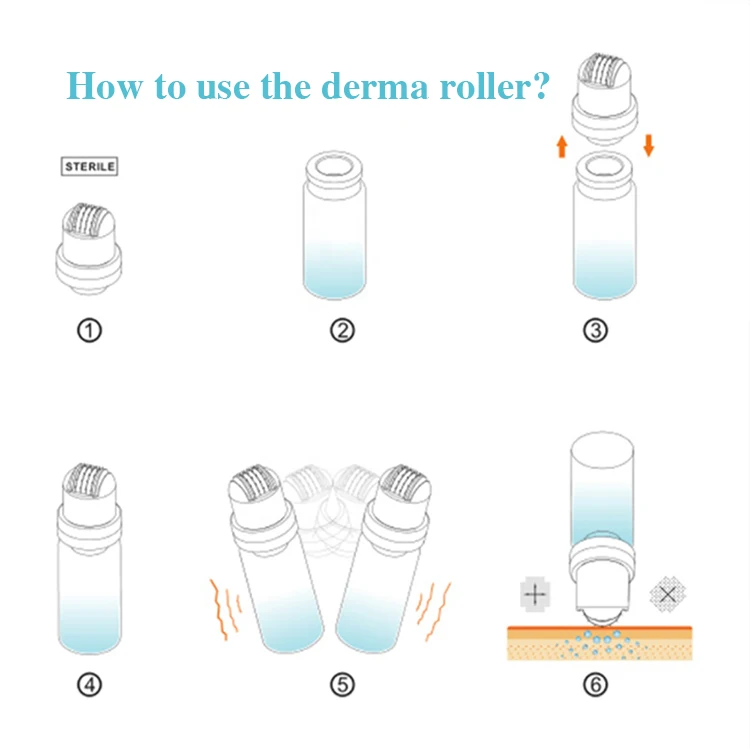 How to use the derma roller?

STERILE

①

②

③

④

⑤

⑥