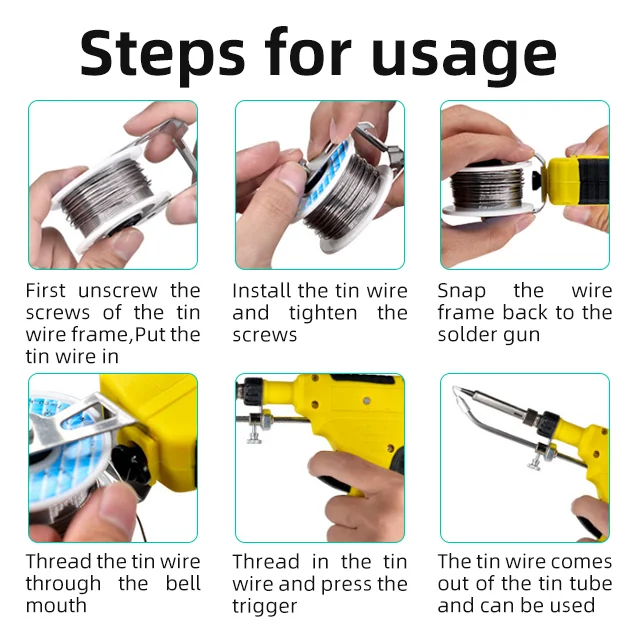 Steps for usage

First unscrew the screws of the tin wire frame,Put the tin wire in

Install the tin wire and tighten the screws

Snap the wire frame back to the solder gun

Thread the tin wire through the bell mouth

Thread in the tin wire and press the trigger

The tin wire comes out of the tin tube and can be used