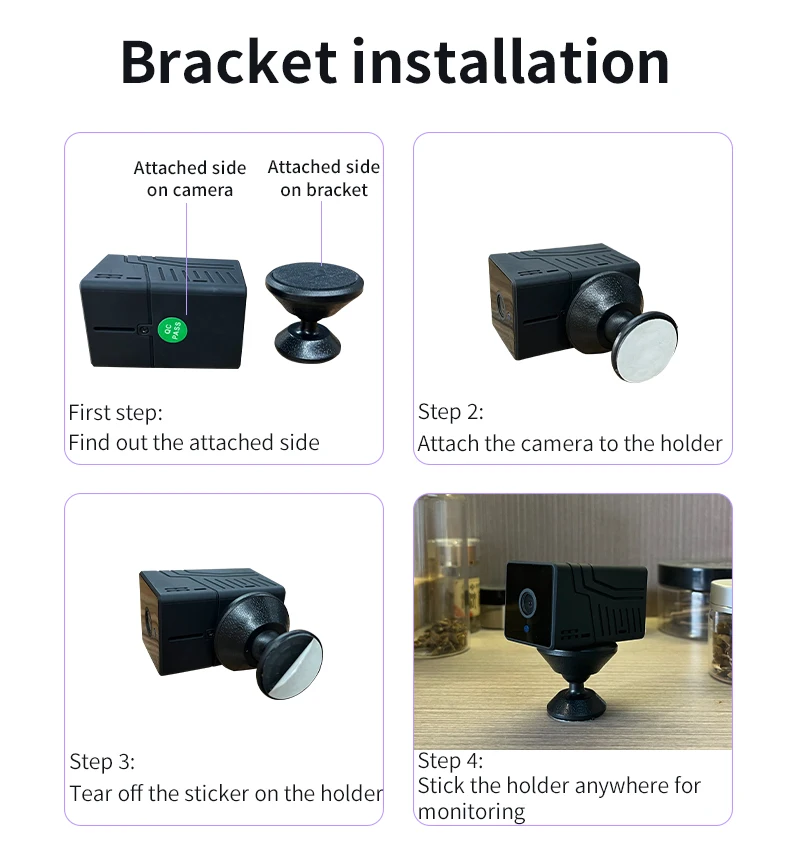 Bracket installation

Attached side on camera

Attached side on bracket

QC PASS

First step:
Find out the attached side

Step 2:
Attach the camera to the holder

Step 3:
Tear off the sticker on the holder

Step 4:
Stick the holder anywhere for monitoring