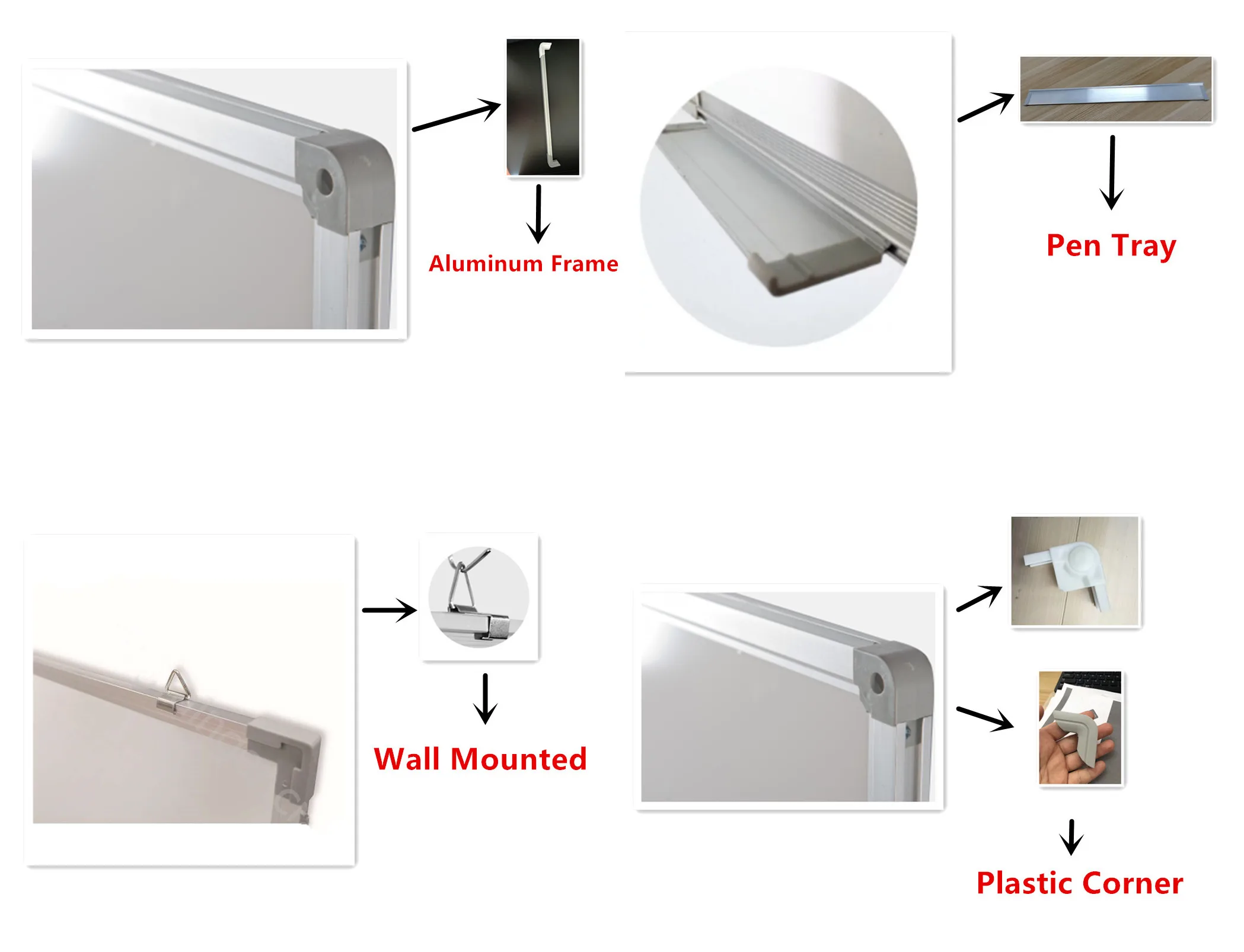 Aluminum Frame

Pen Tray

Wall Mounted

Plastic Corner