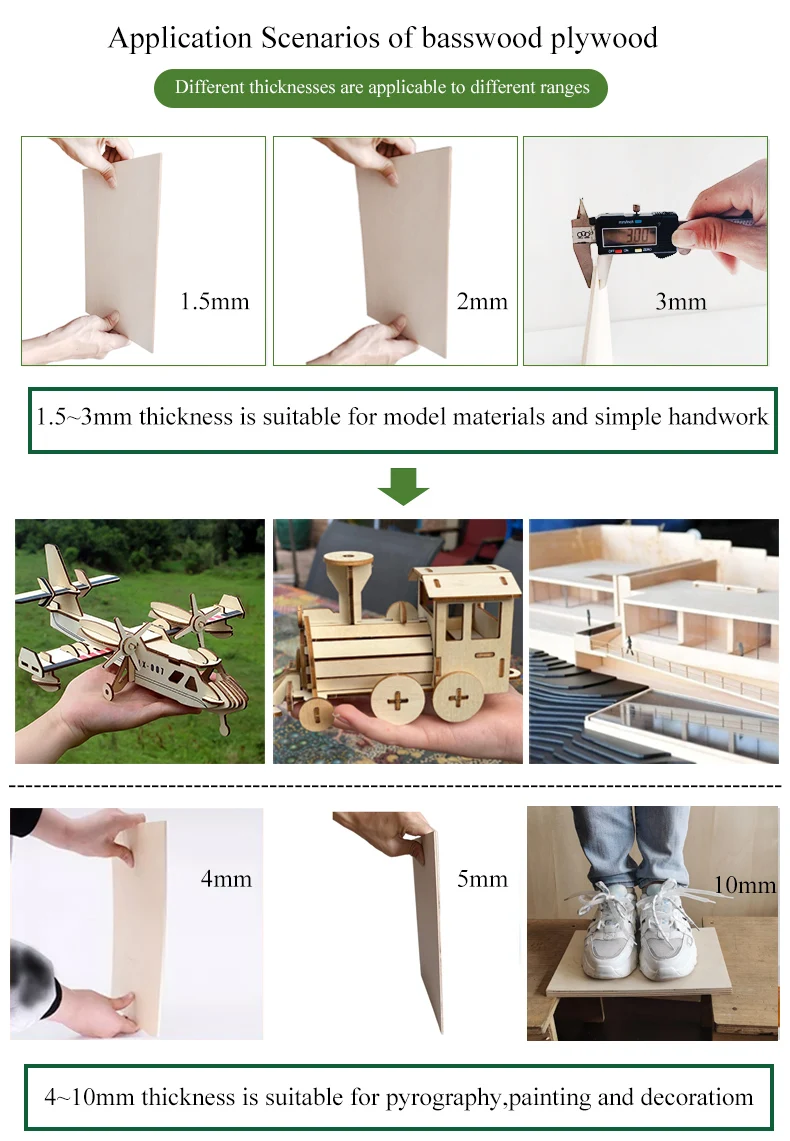 Application Scenarios of basswood plywood

Different thicknesses are applicable to different ranges

1.5mm

2mm

3.00

3mm

1.5~3mm thickness is suitable for model materials and simple handwork

X-007

4mm

5mm

10mm

4~10mm thickness is suitable for pyrography,painting and decoratiom