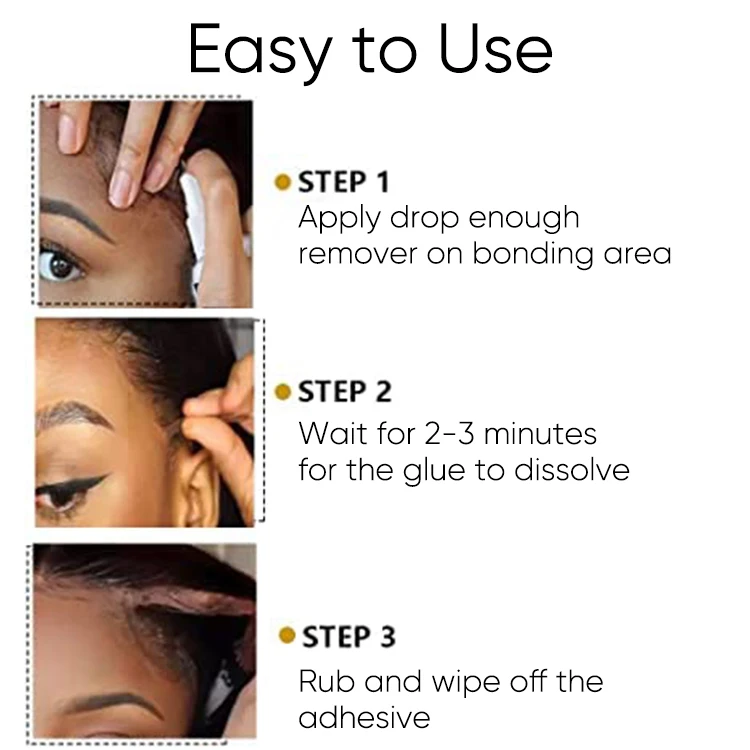 Easy to Use

STEP 1
Apply drop enough remover on bonding area

STEP 2
Wait for 2-3 minutes for the glue to dissolve

STEP 3
Rub and wipe off the adhesive