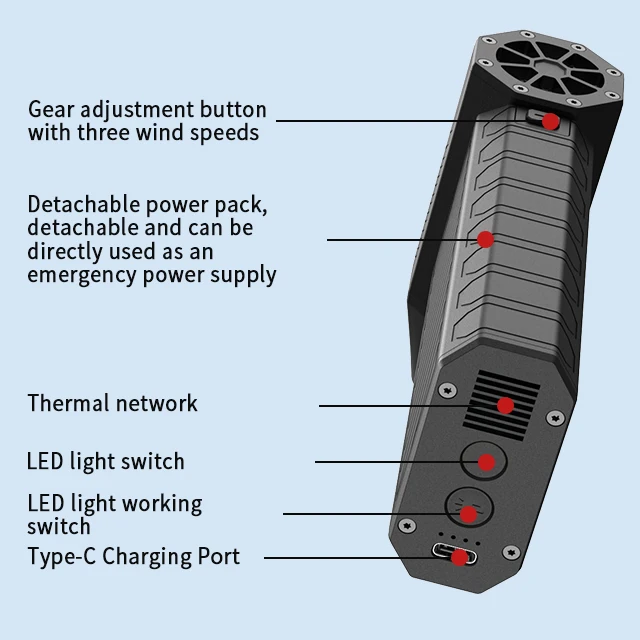 Gear adjustment button with three wind speeds

Detachable power pack, detachable and can be directly used as an emergency power supply

Thermal network

LED light switch

LED light working switch

Type-C Charging Port