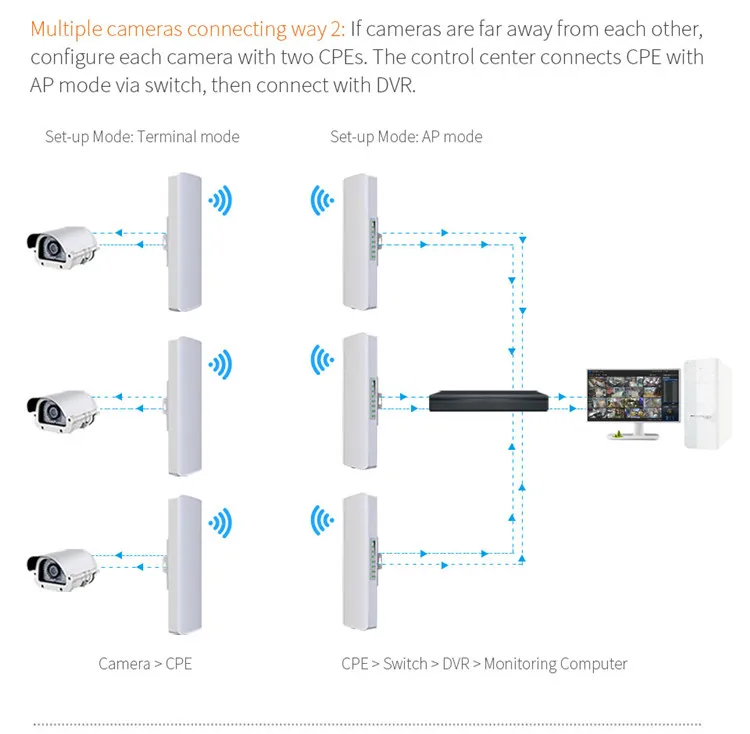 Multiple cameras connecting way 2: If cameras are far away from each other, configure each camera with two CPEs. The control center connects CPE with AP mode via switch, then connect with DVR.

Set-up Mode: Terminal mode

Set-up Mode: AP mode

Camera > CPE

CPE > Switch > DVR > Monitoring Computer