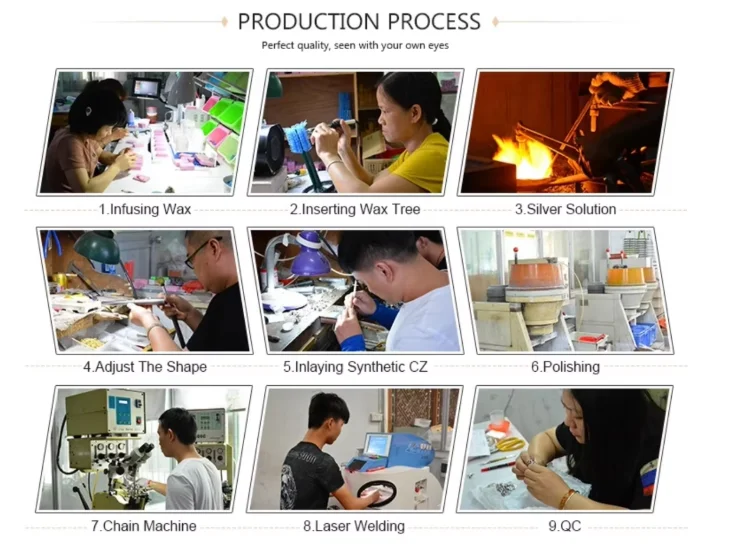 PRODUCTION PROCESS

Perfect quality, seen with your own eyes

1.Infusing Wax

2.Inserting Wax Tree

3.Silver Solution

4.Adjust The Shape

5.Inlaying Synthetic CZ

6.Polishing

7.Chain Machine

8.Laser Welding

9.QC