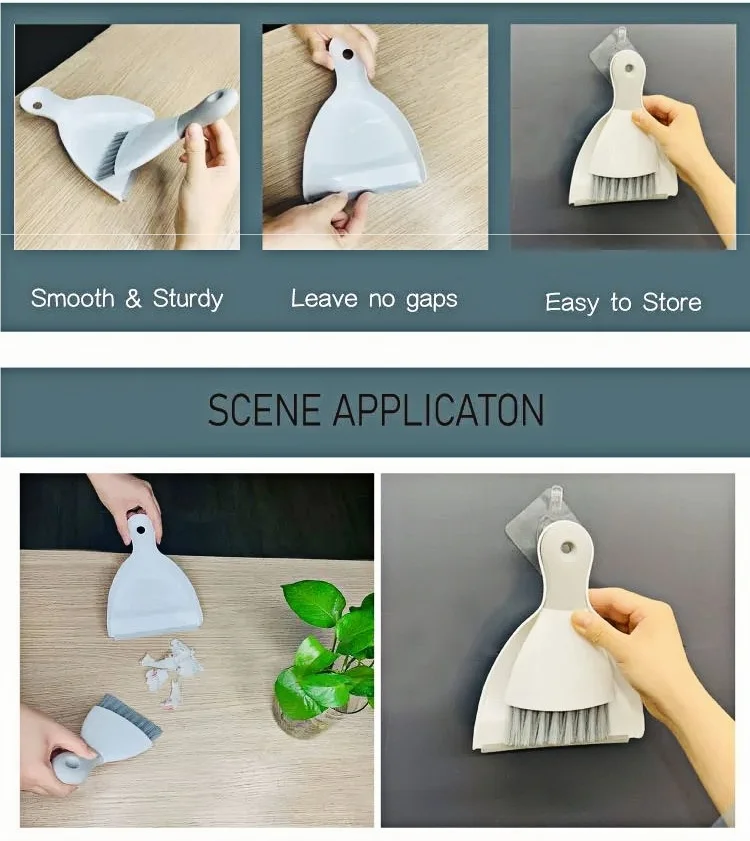 Smooth & Sturdy

Leave no gaps

Easy to Store

SCENE APPLICATON