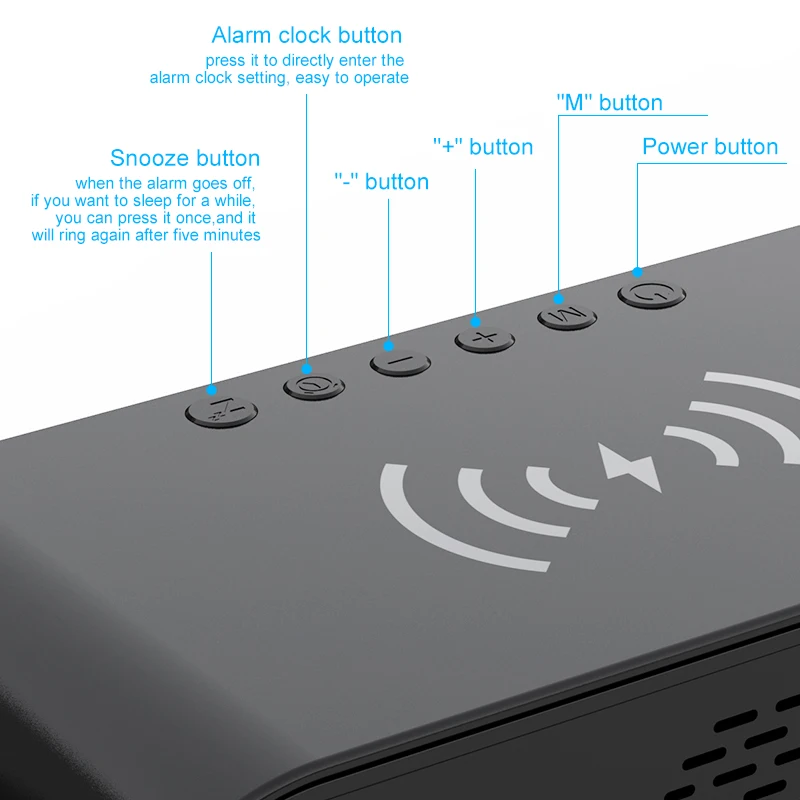 Alarm clock button
press it to directly enter the alarm clock setting, easy to operate

"M" button

"+" button

Power button

Snooze button
when the alarm goes off, if you want to sleep for a while, you can press it once,and it will ring again after five minutes

"-" button

M