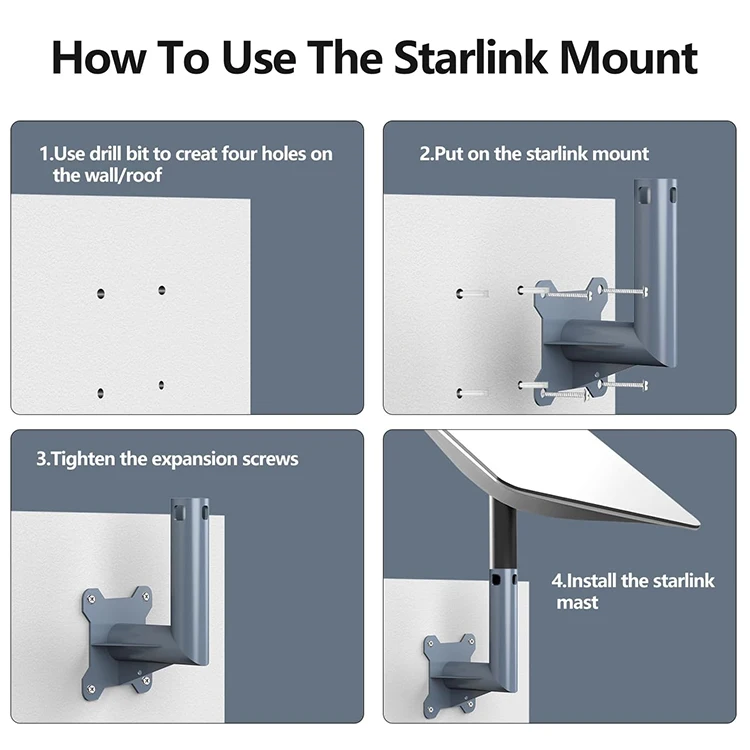 How To Use The Starlink Mount

1.Use drill bit to creat four holes on the wall/roof

2.Put on the starlink mount

3.Tighten the expansion screws

4.Install the starlink mast