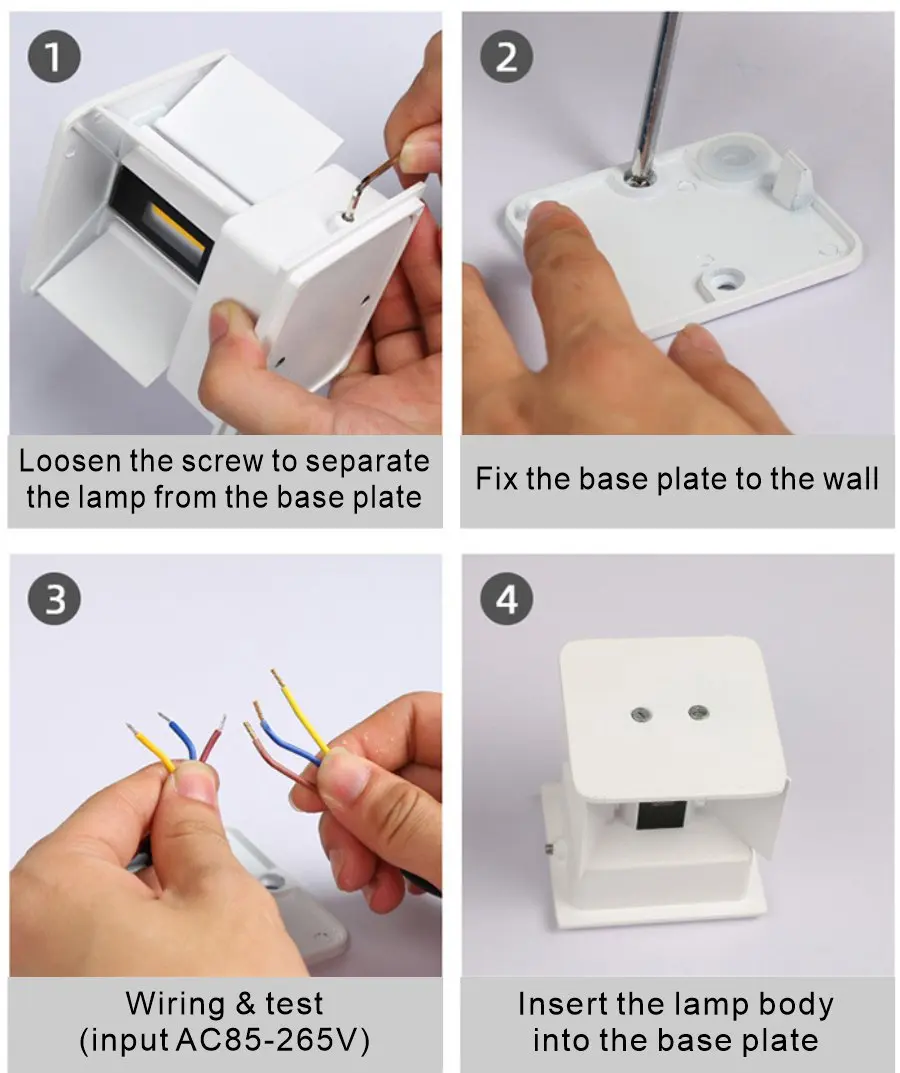 1

Loosen the screw to separate the lamp from the base plate

2

Fix the base plate to the wall

3

Wiring & test (input AC85-265V)

4

Insert the lamp body into the base plate