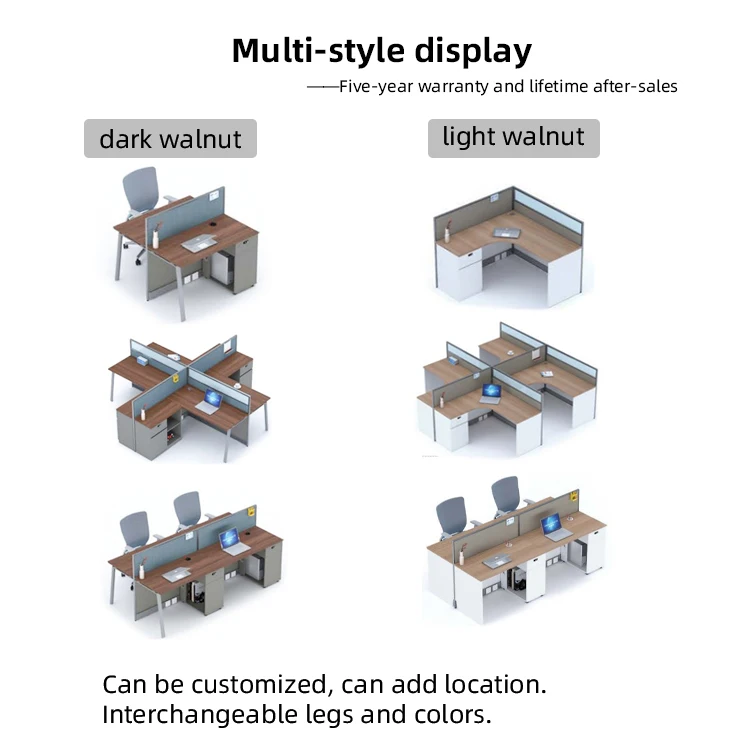 Multi-style display

——Five-year warranty and lifetime after-sales

dark walnut

light walnut

Can be customized, can add location.
Interchangeable legs and colors.