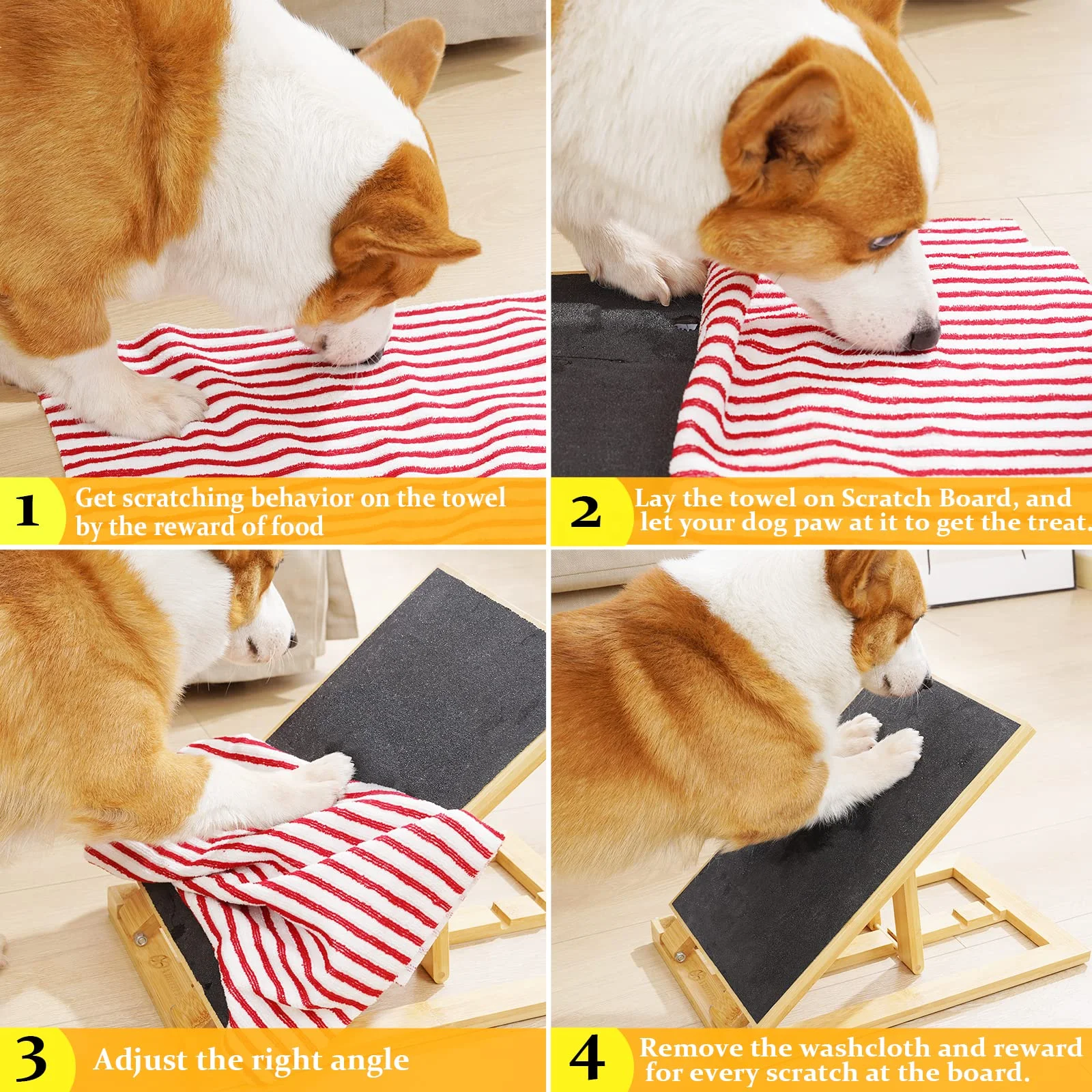 1 Get scratching behavior on the towel by the reward of food

2 Lay the towel on Scratch Board, and let your dog paw at it to get the treat.

3 Adjust the right angle

4 Remove the washcloth and reward for every scratch at the board.