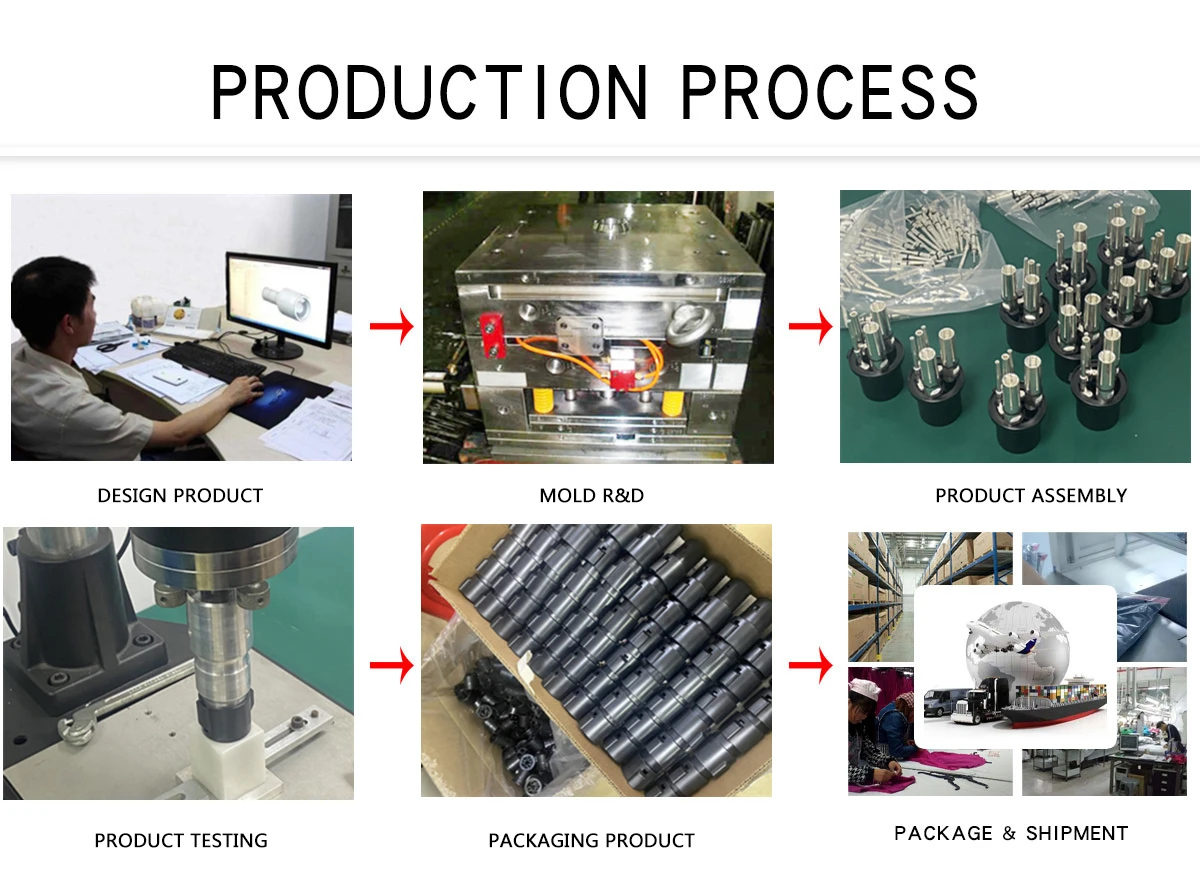 PRODUCTION PROCESS

DESIGN PRODUCT

MOLD R&D

PRODUCT ASSEMBLY

PRODUCT TESTING

PACKAGING PRODUCT

PACKAGE & SHIPMENT