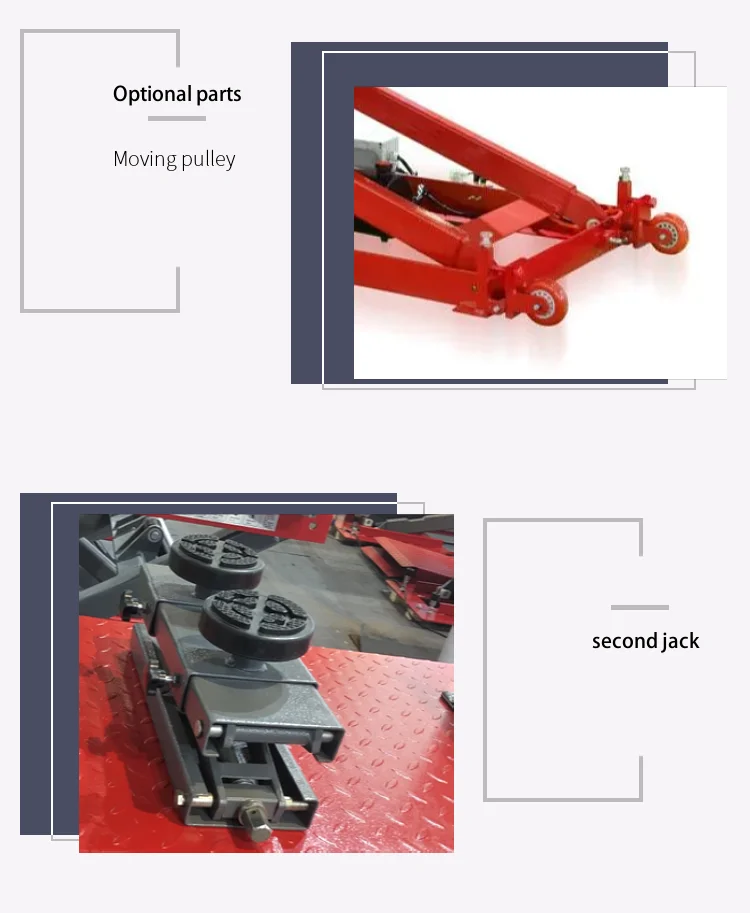 Optional parts

Moving pulley

second jack