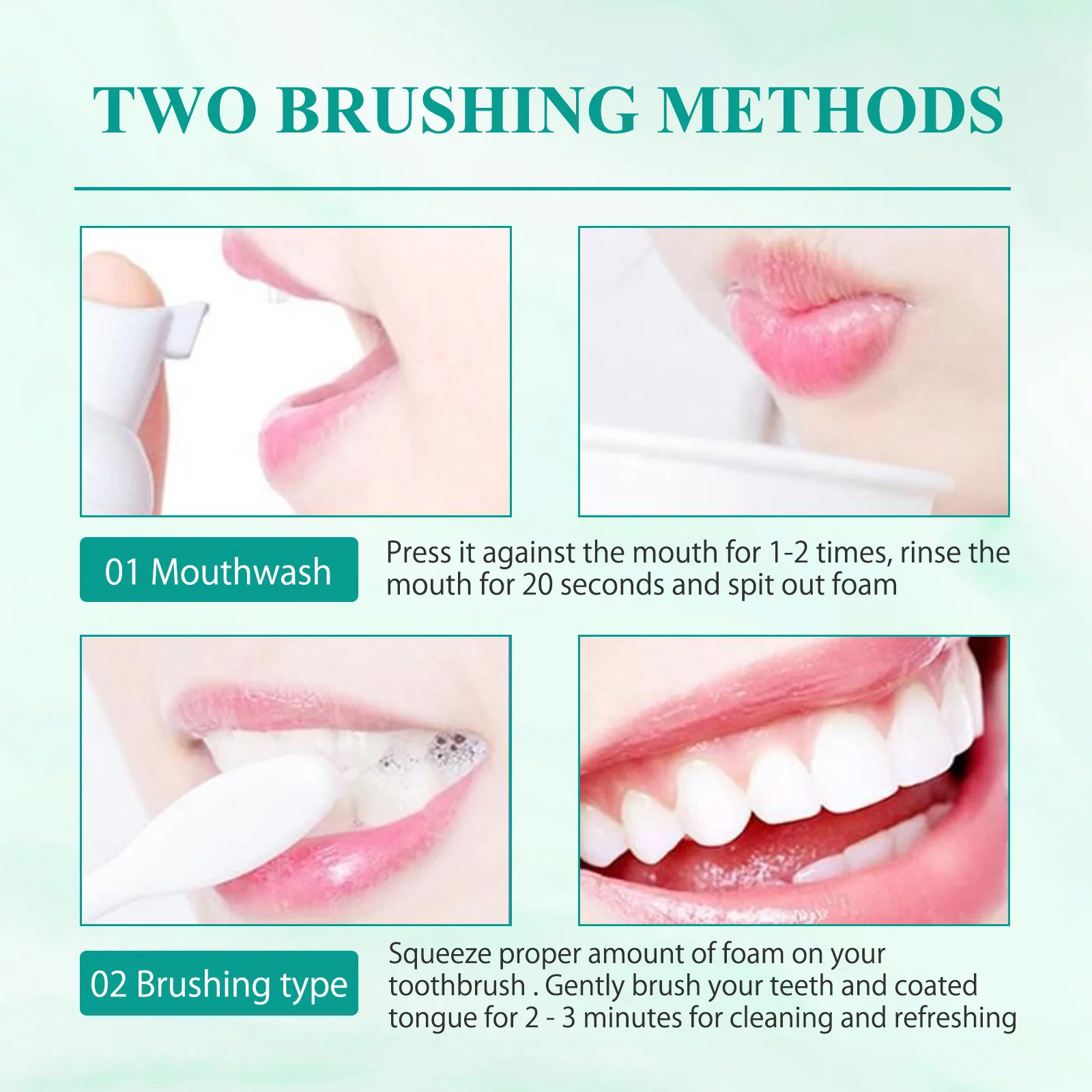 TWO BRUSHING METHODS

01 Mouthwash

Press it against the mouth for 1-2 times, rinse the mouth for 20 seconds and spit out foam

02 Brushing type

Squeeze proper amount of foam on your toothbrush . Gently brush your teeth and coated tongue for 2 - 3 minutes for cleaning and refreshing