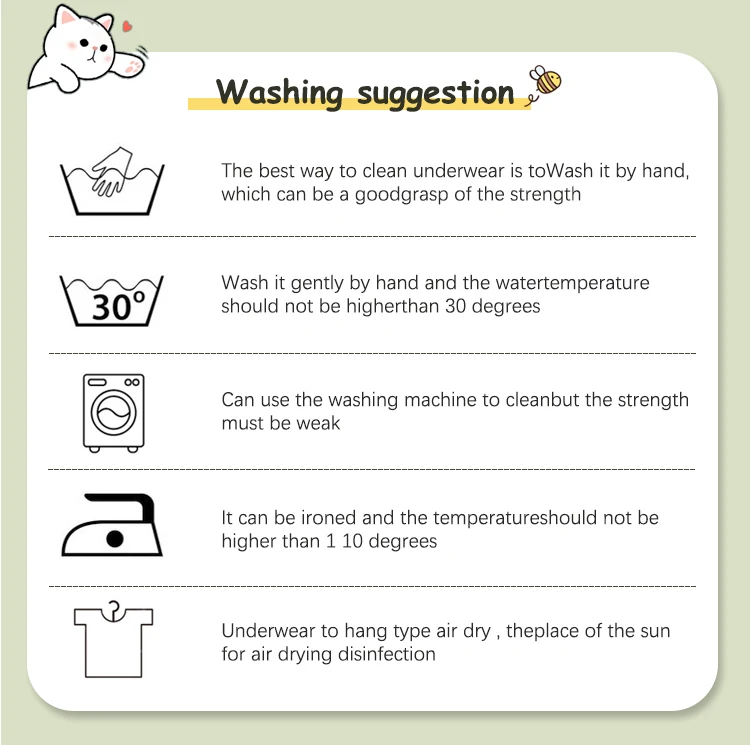 Washing suggestion

The best way to clean underwear is toWash it by hand, which can be a goodgrasp of the strength

30°

Wash it gently by hand and the watertemperature should not be higherthan 30 degrees

Can use the washing machine to cleanbut the strength must be weak

It can be ironed and the temperatureshould not be higher than 1 10 degrees

Underwear to hang type air dry , theplace of the sun for air drying disinfection