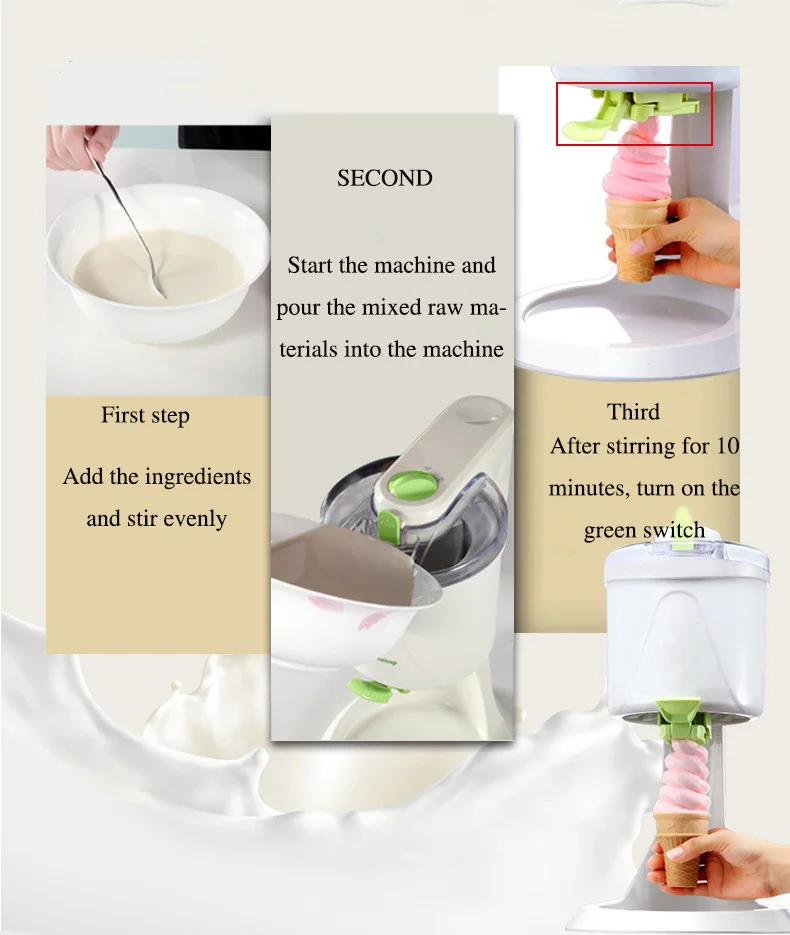 First step

Add the ingredients and stir evenly

SECOND

Start the machine and pour the mixed raw materials into the machine

Third

After stirring for 10 minutes, turn on the green switch