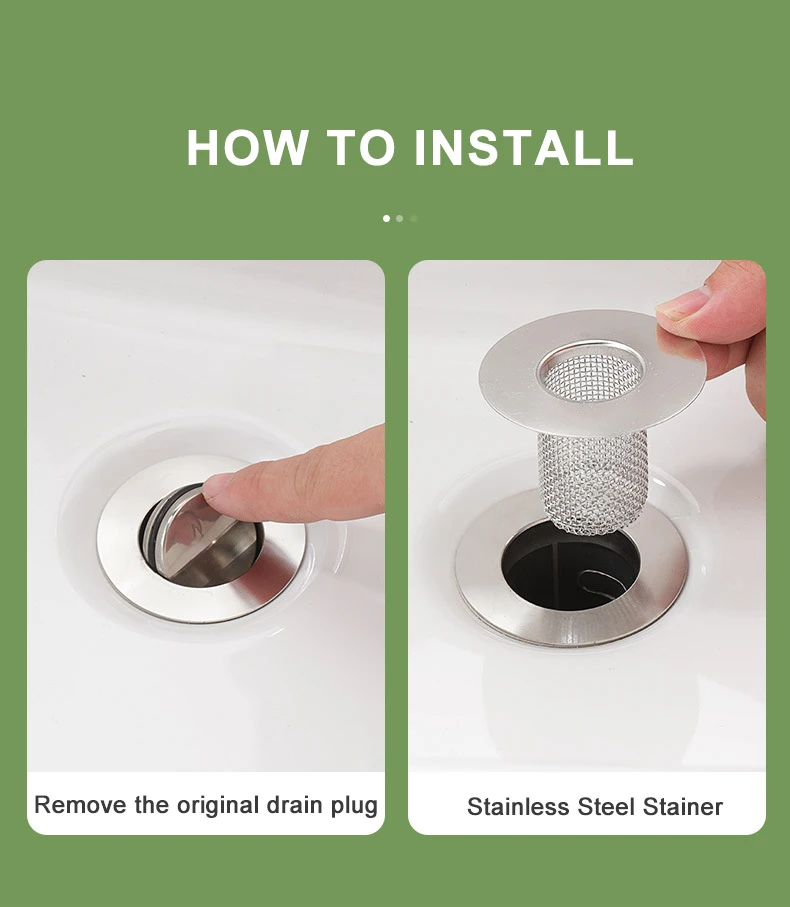 HOW TO INSTALL

Remove the original drain plug

Stainless Steel Stainer