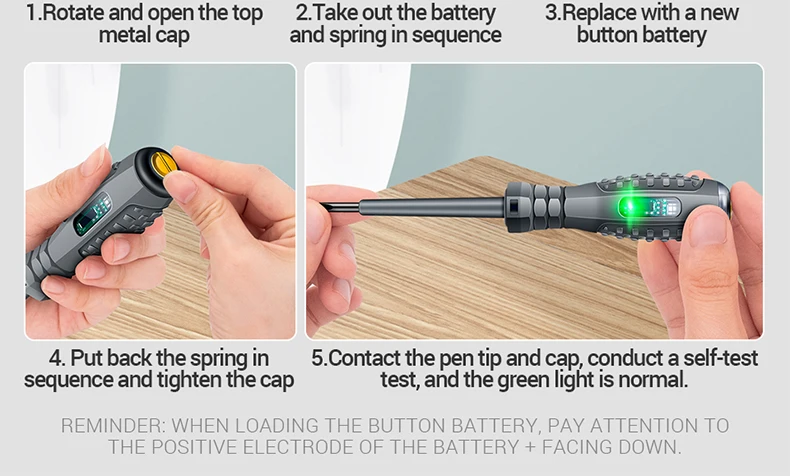 1.Rotate and open the top metal cap

2.Take out the battery and spring in sequence

3.Replace with a new button battery

4. Put back the spring in sequence and tighten the cap

5.Contact the pen tip and cap, conduct a self-test test, and the green light is normal.

REMINDER: WHEN LOADING THE BUTTON BATTERY, PAY ATTENTION TO THE POSITIVE ELECTRODE OF THE BATTERY + FACING DOWN.