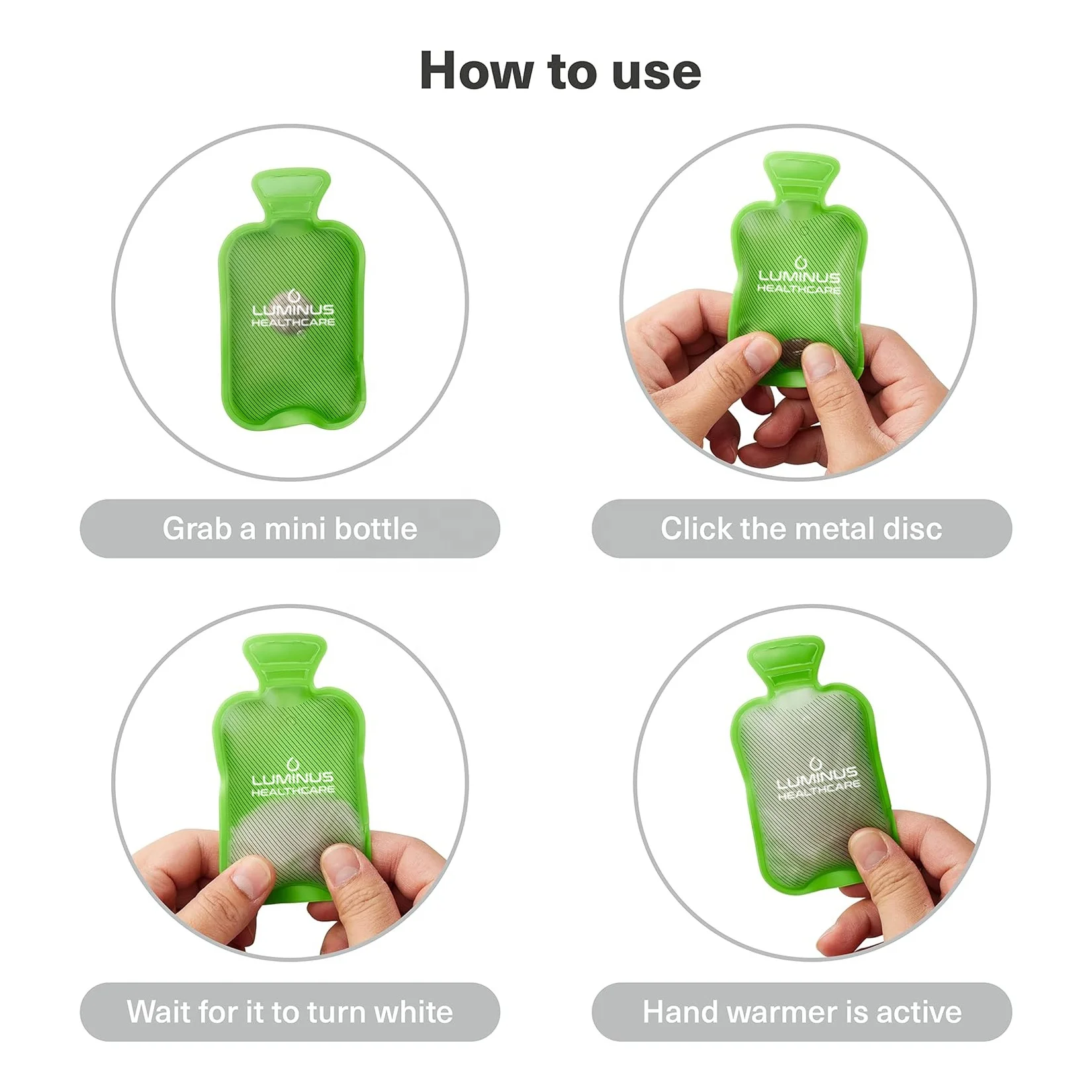 How to use

LUMINUS HEALTHCARE

Grab a mini bottle

LUMINUS HEALTHCARE

Click the metal disc

LUMINUS HEALTHCARE

Wait for it to turn white

LUMINUS HEALTHCARE

Hand warmer is active