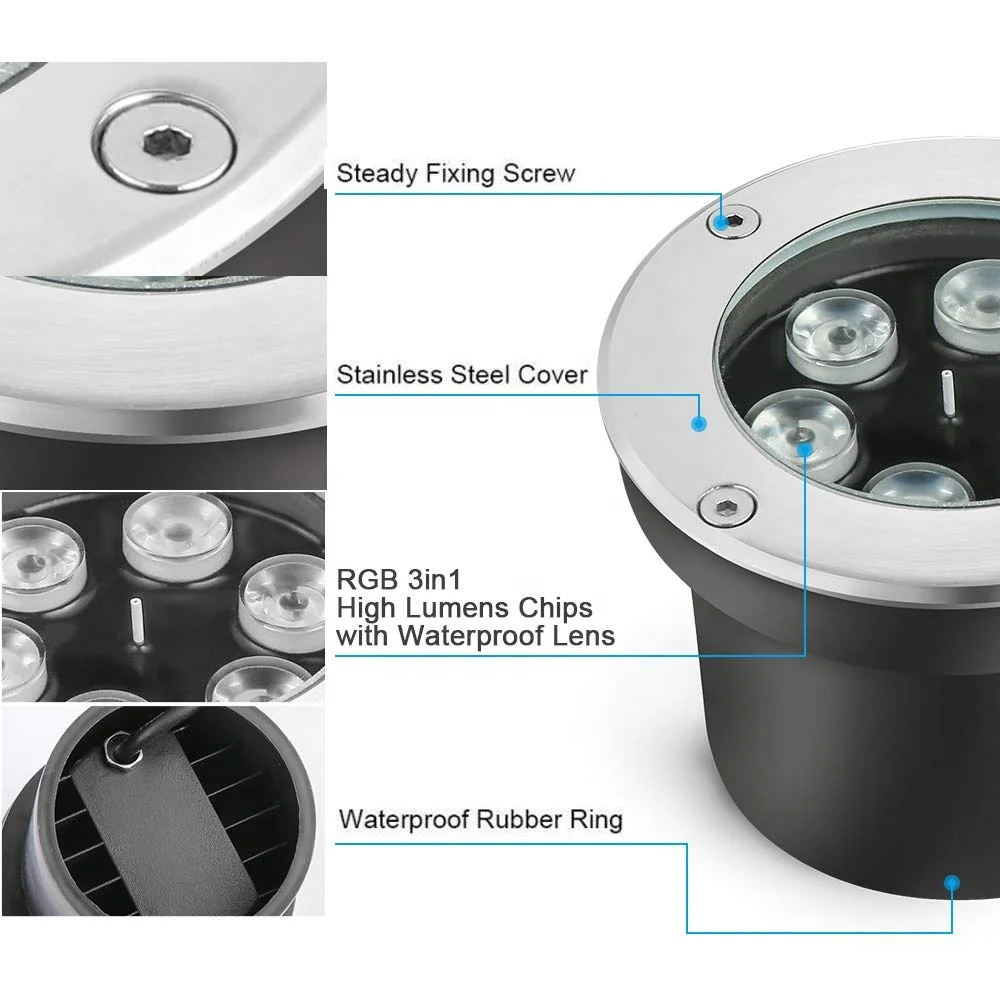 Steady Fixing Screw

Stainless Steel Cover

RGB 3in1
High Lumens Chips
with Waterproof Lens

Waterproof Rubber Ring