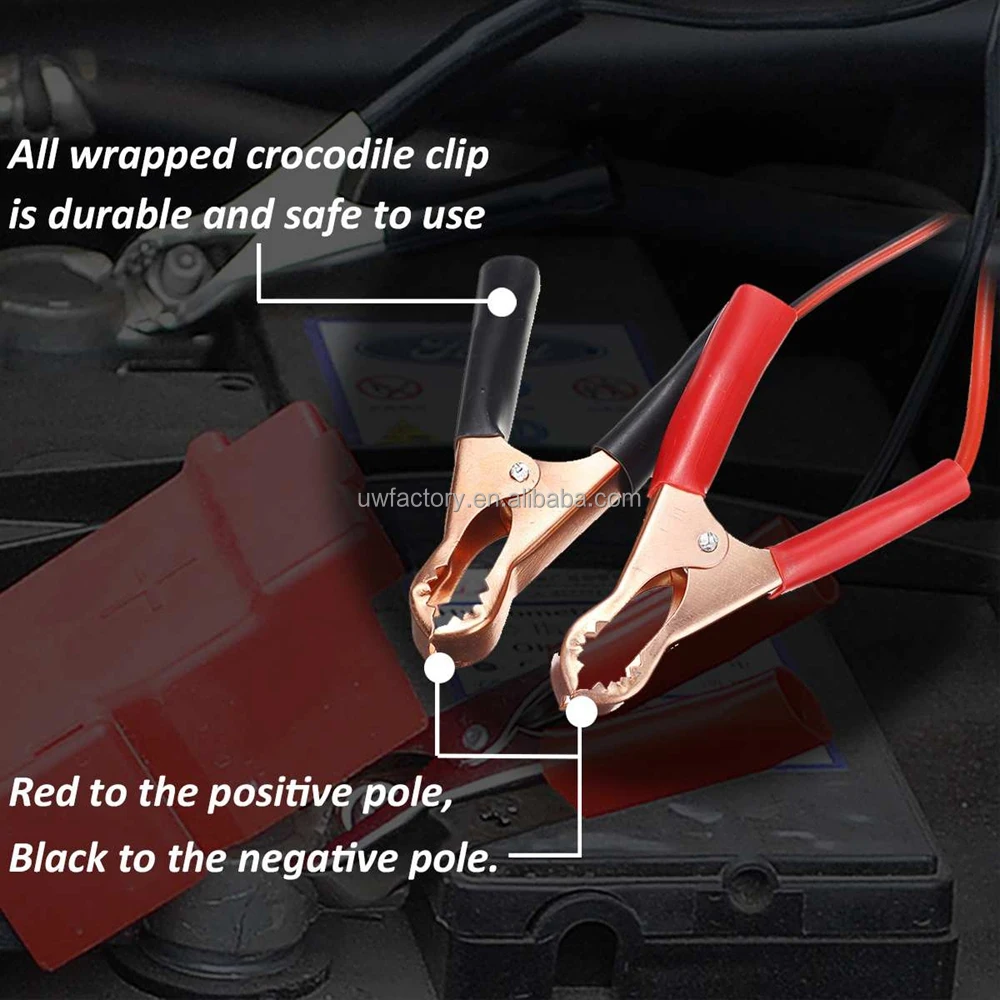 All wrapped crocodile clip is durable and safe to use

uwfactory.en.alibaba.com

Red to the positive pole,
Black to the negative pole.