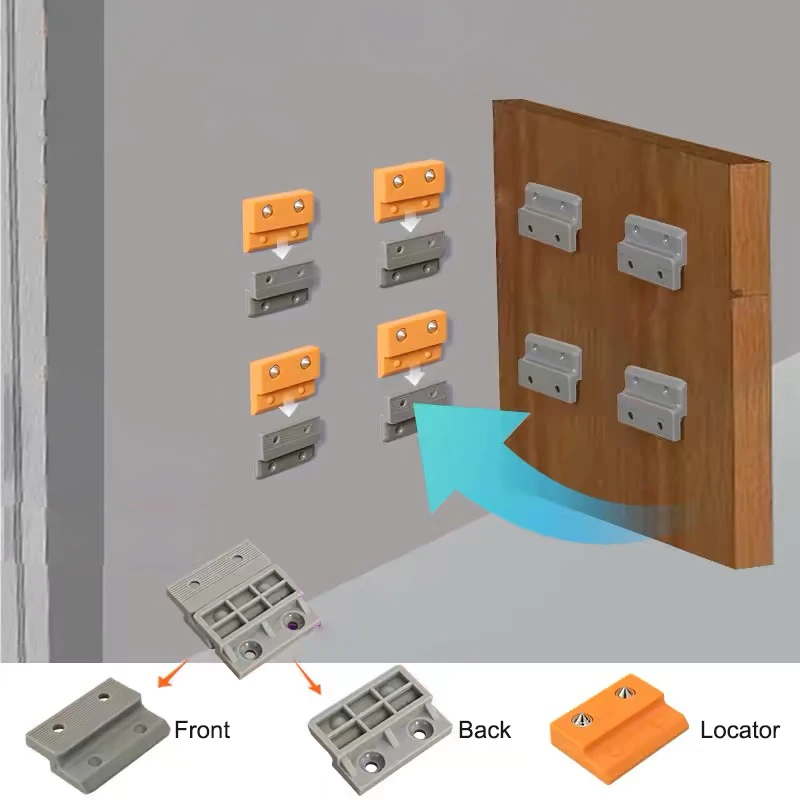 Front Back Locator