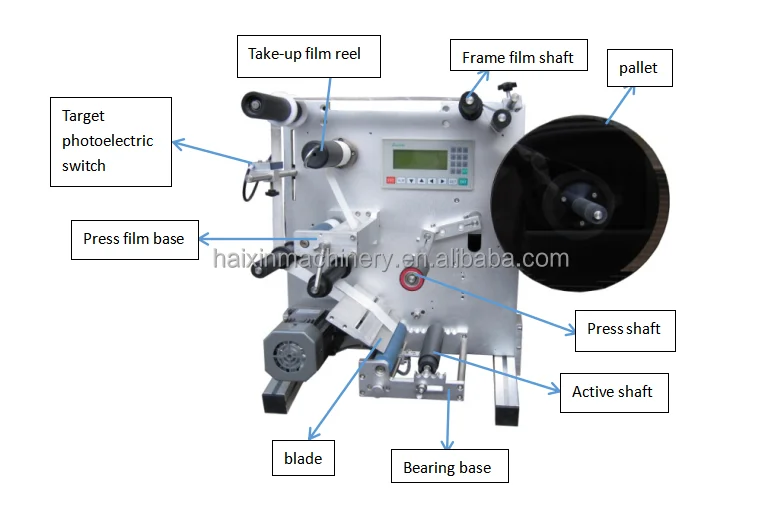 Take-up film reel

Frame film shaft

pallet

Target photoelectric switch

Press film base

haixinmachinery.en.alibaba.com

Press shaft

Active shaft

blade

Bearing base