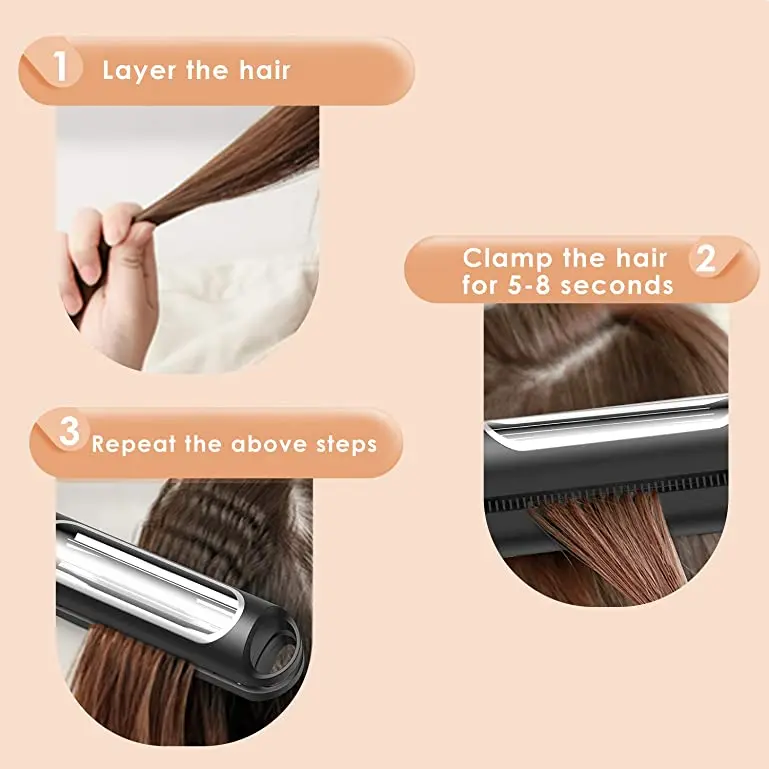 1 Layer the hair

Clamp the hair for 5-8 seconds 2

3 Repeat the above steps