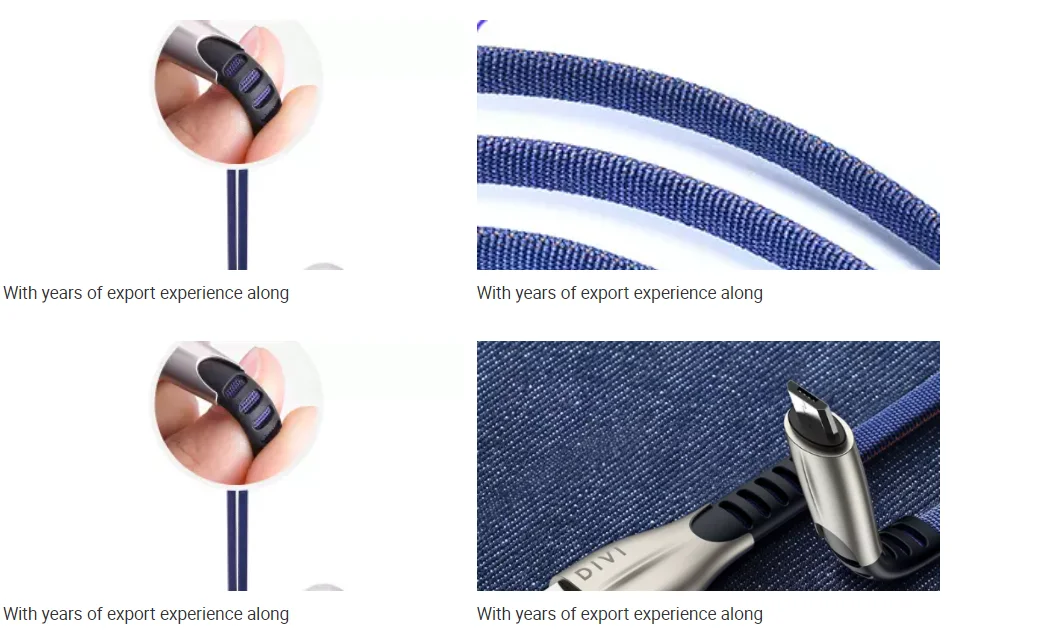 With years of export experience along

With years of export experience along

With years of export experience along

DIVI

With years of export experience along