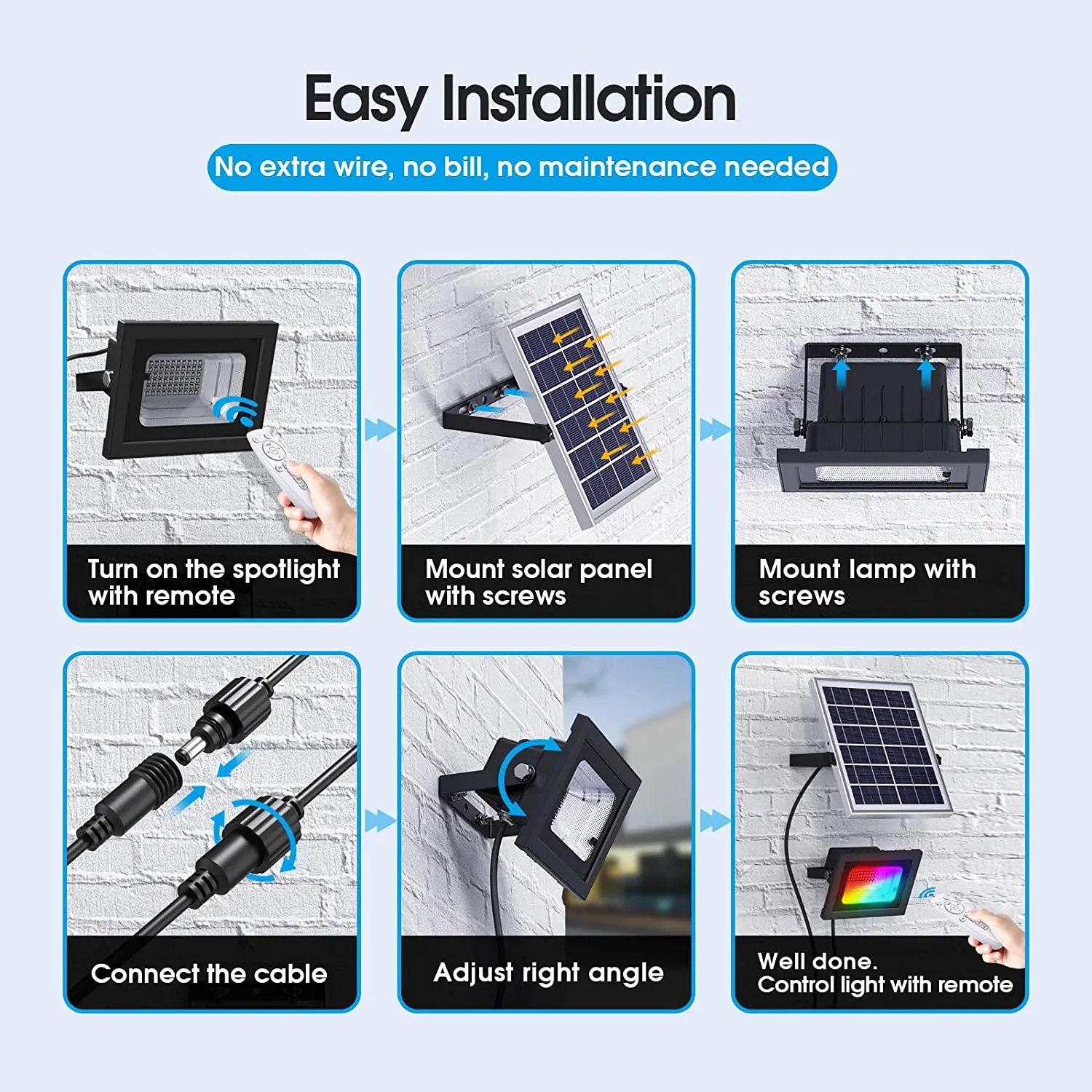 Easy Installation

No extra wire, no bill, no maintenance needed

Turn on the spotlight with remote

Mount solar panel with screws

Mount lamp with screws

Connect the cable

Adjust right angle

Well done.
Control light with remote