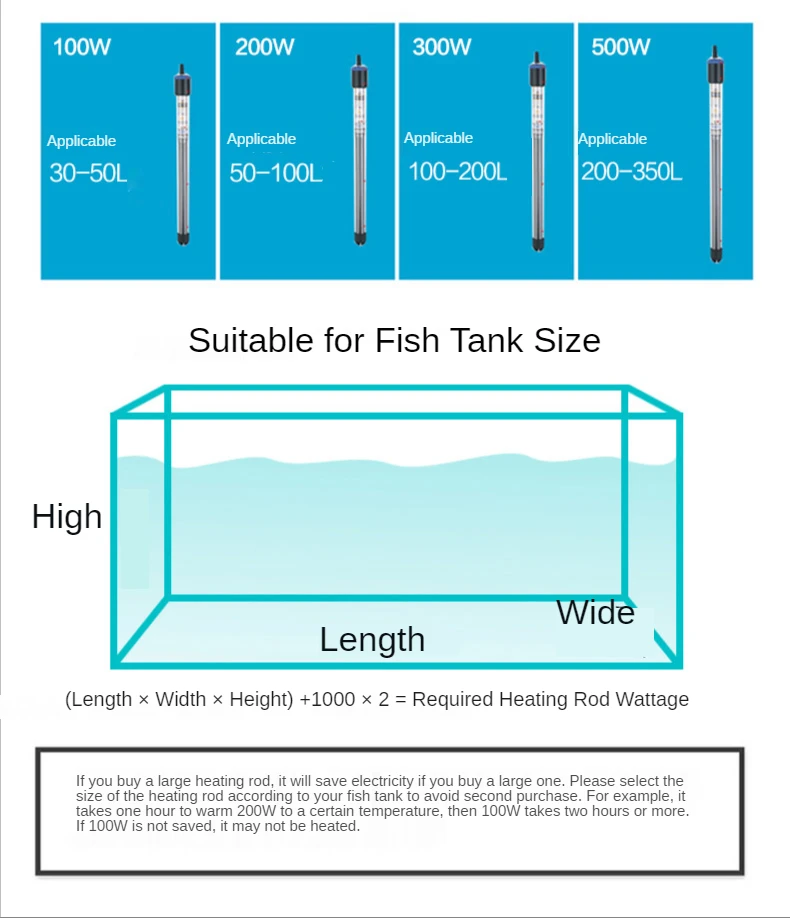 100W

Applicable
30–50L

200W

Applicable
50–100L

300W

Applicable
100–200L

500W

Applicable
200–350L

Suitable for Fish Tank Size

High

Wide

Length

(Length × Width × Height) +1000 × 2 = Required Heating Rod Wattage

If you buy a large heating rod, it will save electricity if you buy a large one. Please select the size of the heating rod according to your fish tank to avoid second purchase. For example, it takes one hour to warm 200W to a certain temperature, then 100W takes two hours or more. If 100W is not saved, it may not be heated.