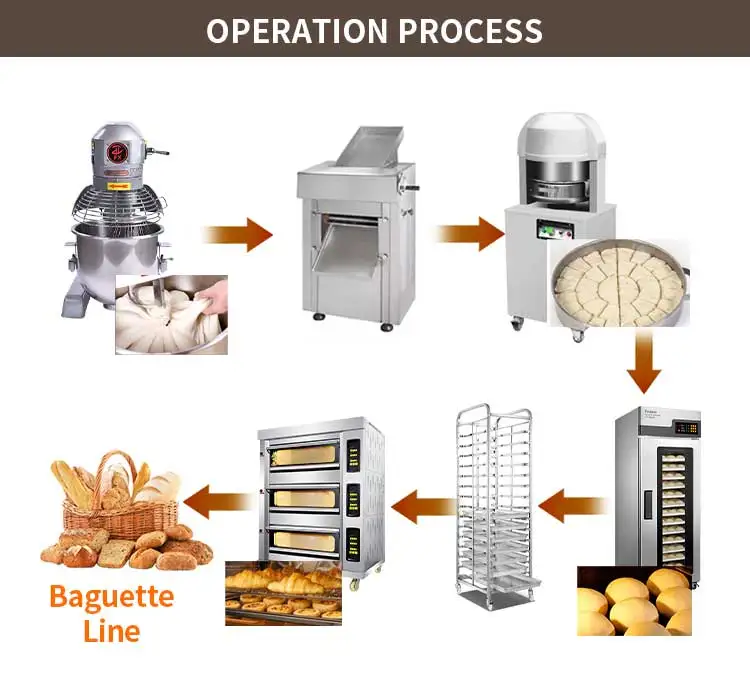 OPERATION PROCESS

Baguette Line