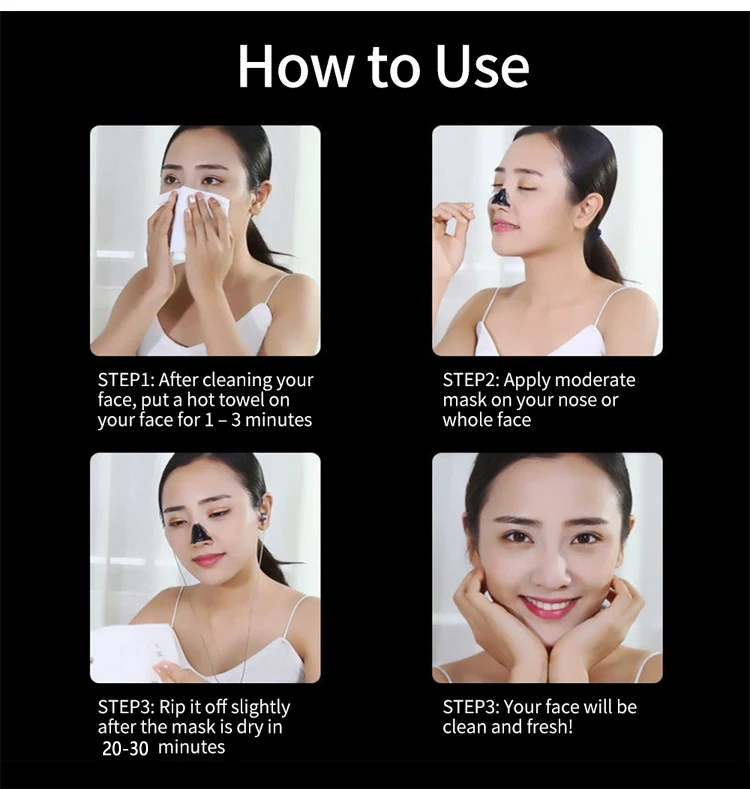 How to Use

STEP1: After cleaning your face, put a hot towel on your face for 1 – 3 minutes

STEP2: Apply moderate mask on your nose or whole face

STEP3: Rip it off slightly after the mask is dry in 20-30 minutes

STEP3: Your face will be clean and fresh!