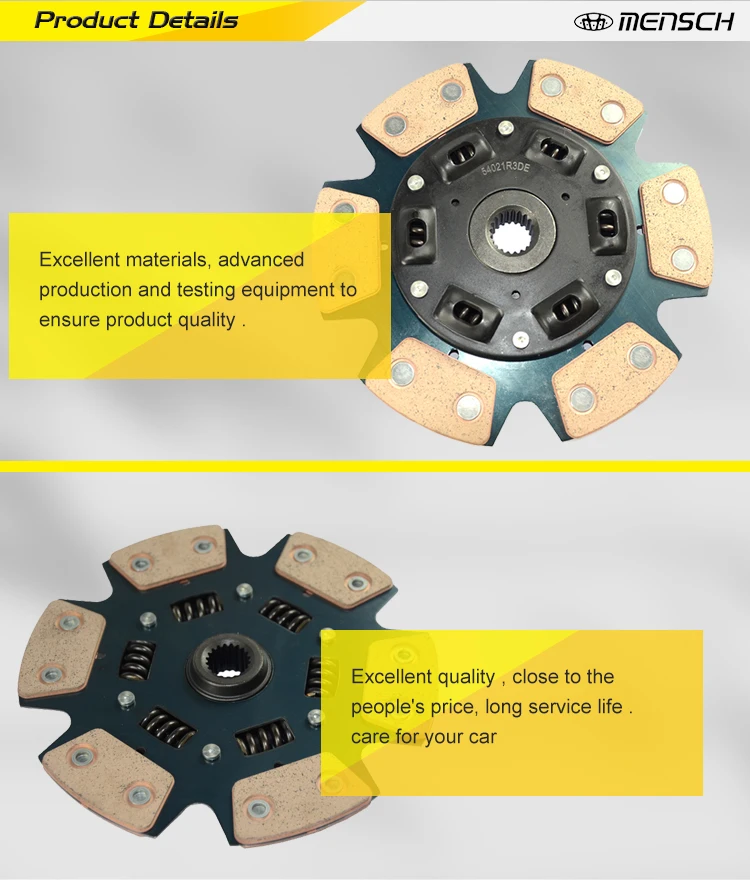 Product Details

MENSCH

54021R3DE

Excellent materials, advanced production and testing equipment to ensure product quality .

Excellent quality , close to the people's price, long service life . care for your car