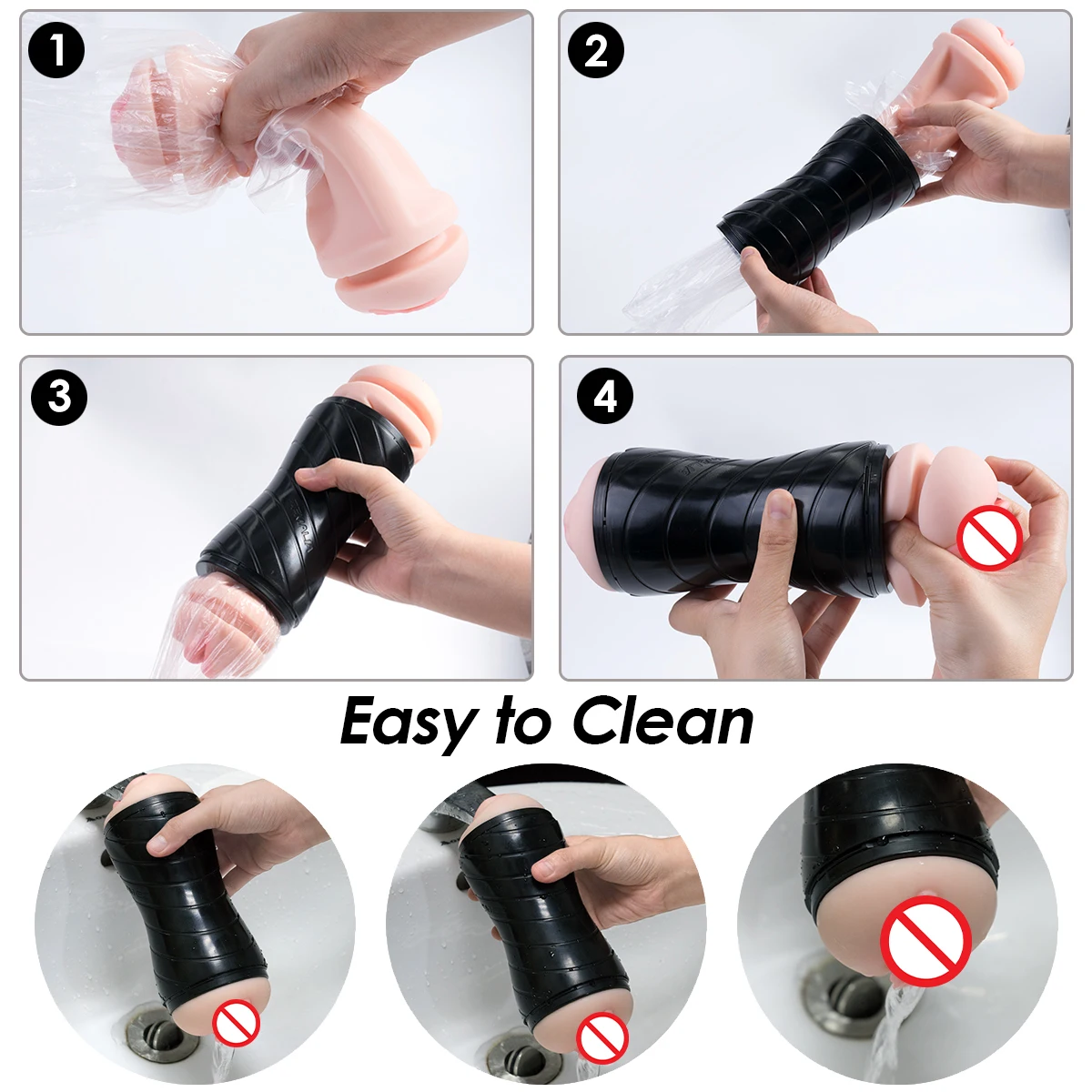 1

2

3

4

Easy to Clean