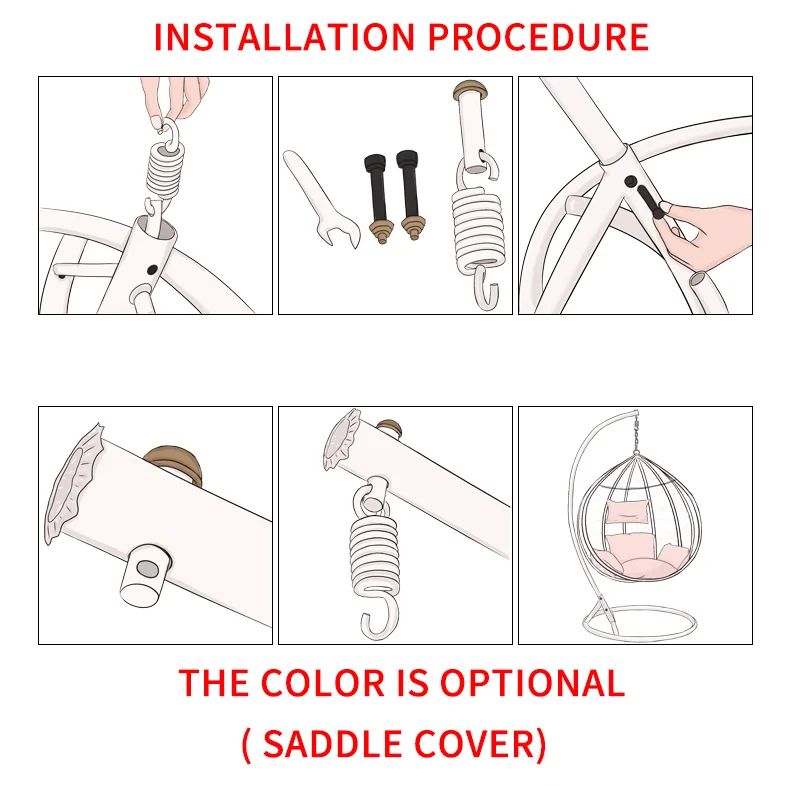 INSTALLATION PROCEDURE

THE COLOR IS OPTIONAL

( SADDLE COVER)