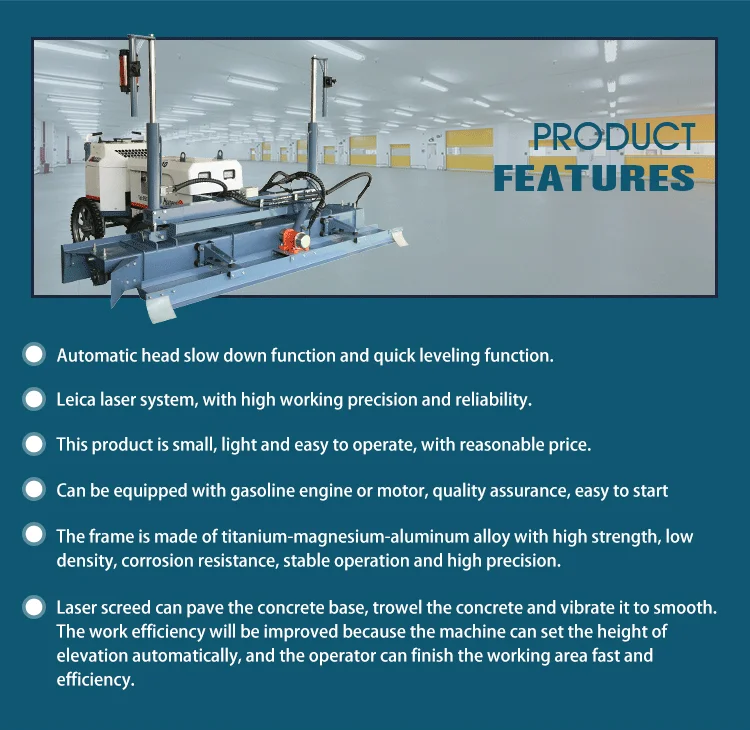 PRODUCT
FEATURES

Automatic head slow down function and quick leveling function.

Leica laser system, with high working precision and reliability.

This product is small, light and easy to operate, with reasonable price.

Can be equipped with gasoline engine or motor, quality assurance, easy to start

The frame is made of titanium-magnesium-aluminum alloy with high strength, low density, corrosion resistance, stable operation and high precision.

Laser screed can pave the concrete base, trowel the concrete and vibrate it to smooth. The work efficiency will be improved because the machine can set the height of elevation automatically, and the operator can finish the working area fast and efficiency.