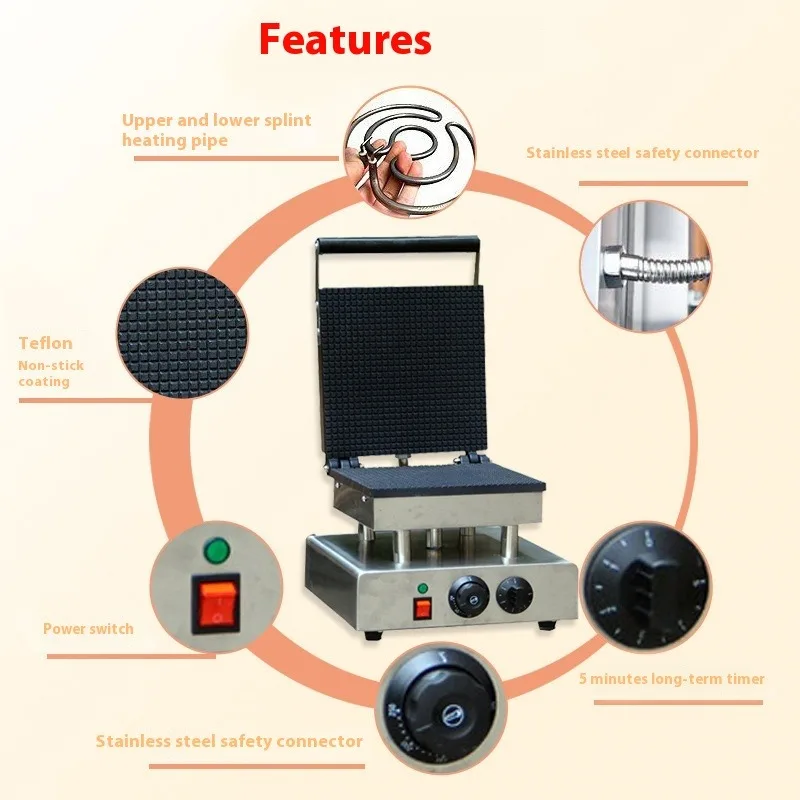 Features

Upper and lower splint heating pipe

Stainless steel safety connector

Teflon
Non-stick coating

Power switch

5 minutes long-term timer

Stainless steel safety connector