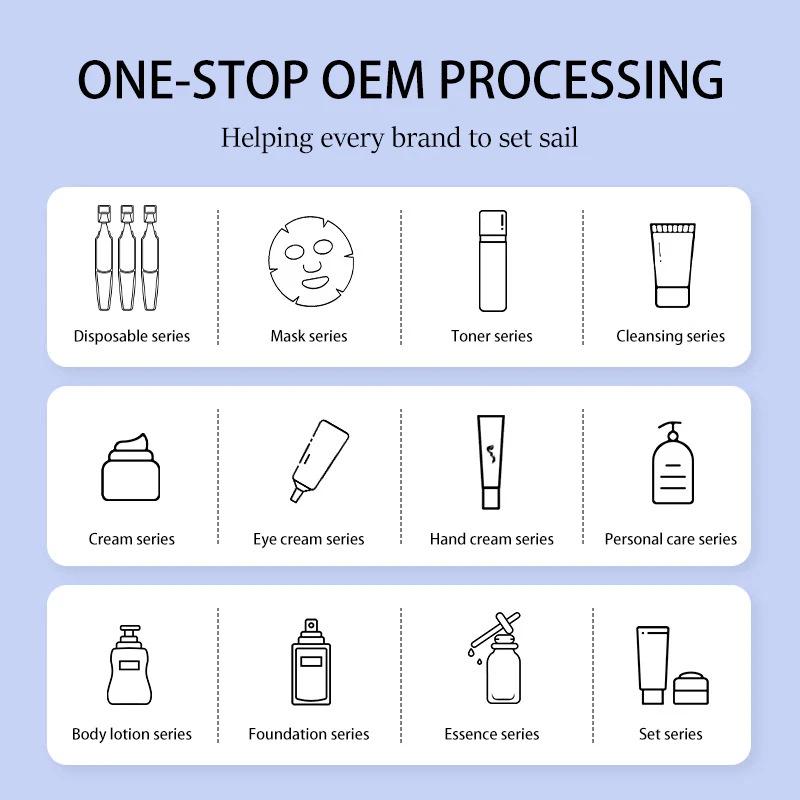 ONE-STOP OEM PROCESSING

Helping every brand to set sail

Disposable series

Mask series

Toner series

Cleansing series

Cream series

Eye cream series

Hand cream series

Personal care series

Body lotion series

Foundation series

Essence series

Set series