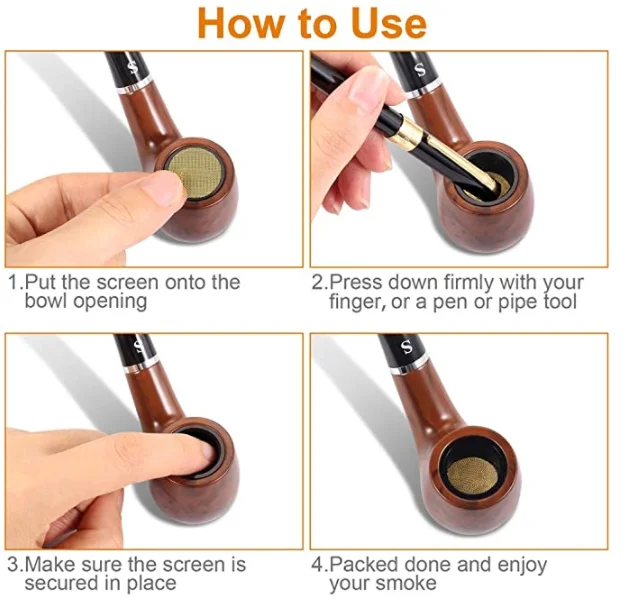 How to Use

S

1.Put the screen onto the bowl opening

S

2.Press down firmly with your finger, or a pen or pipe tool

S

3.Make sure the screen is secured in place

S

4.Packed done and enjoy your smoke