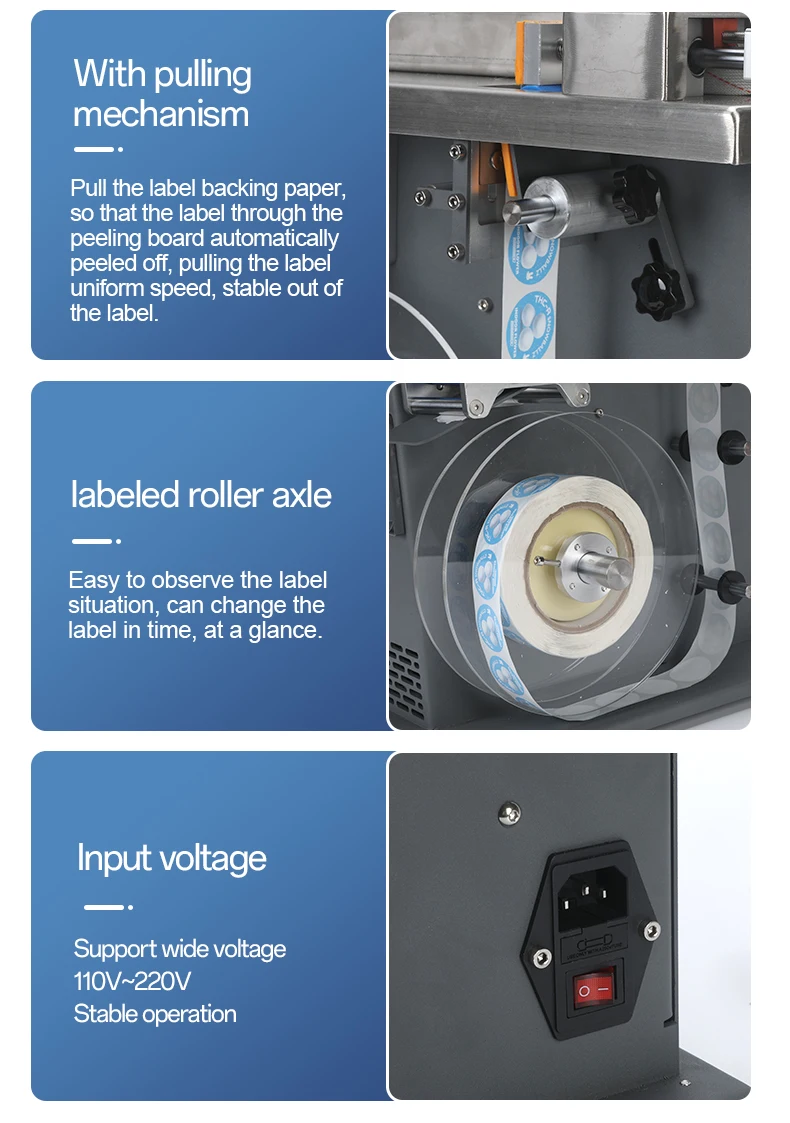 With pulling mechanism

Pull the label backing paper, so that the label through the peeling board automatically peeled off, pulling the label uniform speed, stable out of the label.

labeled roller axle

Easy to observe the label situation, can change the label in time, at a glance.

Input voltage

Support wide voltage
110V~220V
Stable operation