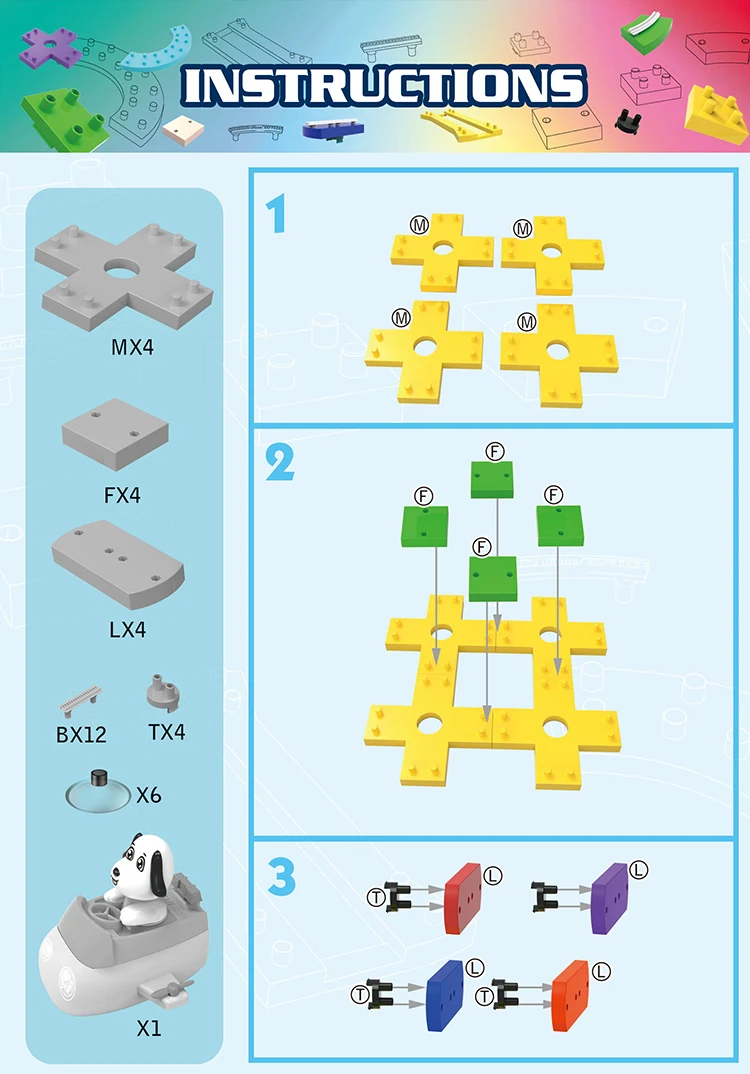 INSTRUCTIONS

MX4

FX4

LX4

BX12

TX4

X6

X1

1

M M M M

2

F F F F

3

T L L T L T L