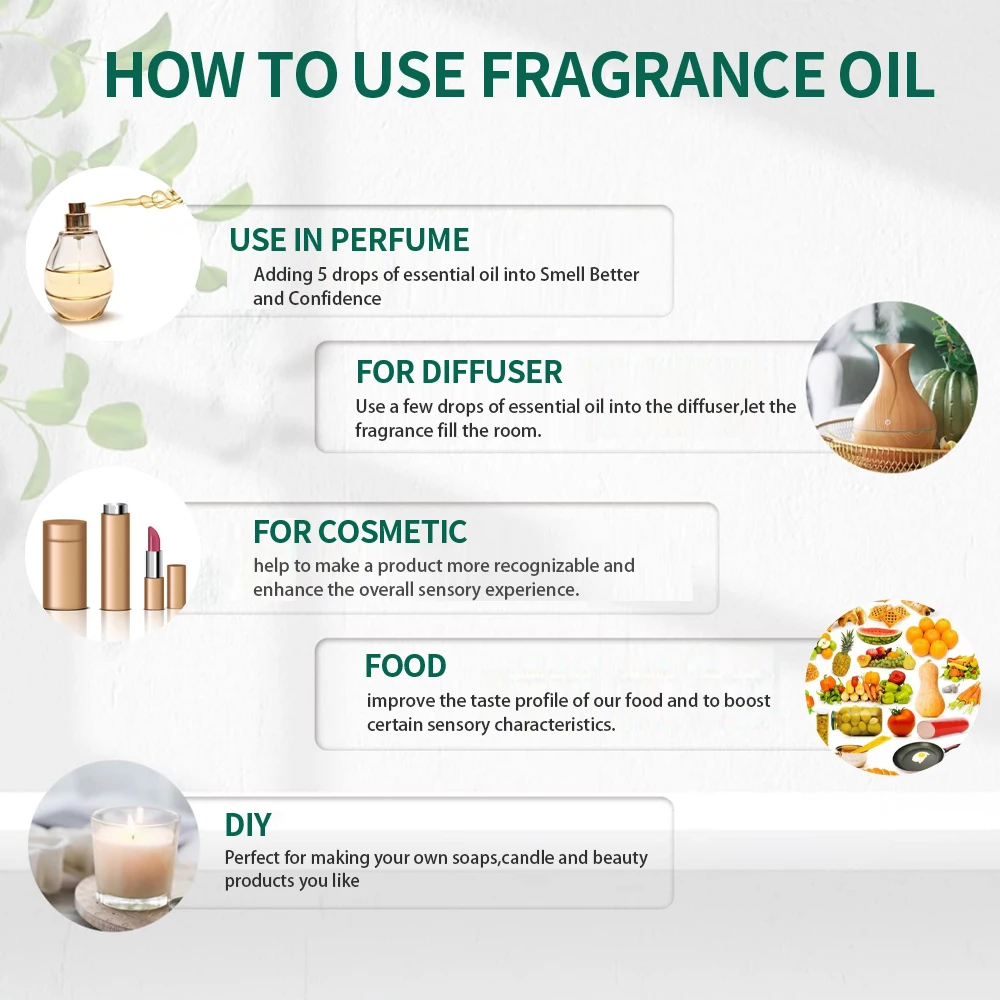 HOW TO USE FRAGRANCE OIL

USE IN PERFUME
Adding 5 drops of essential oil into Smell Better and Confidence

FOR DIFFUSER
Use a few drops of essential oil into the diffuser,let the fragrance fill the room.

FOR COSMETIC
help to make a product more recognizable and enhance the overall sensory experience.

FOOD
improve the taste profile of our food and to boost certain sensory characteristics.

DIY
Perfect for making your own soaps,candle and beauty products you like